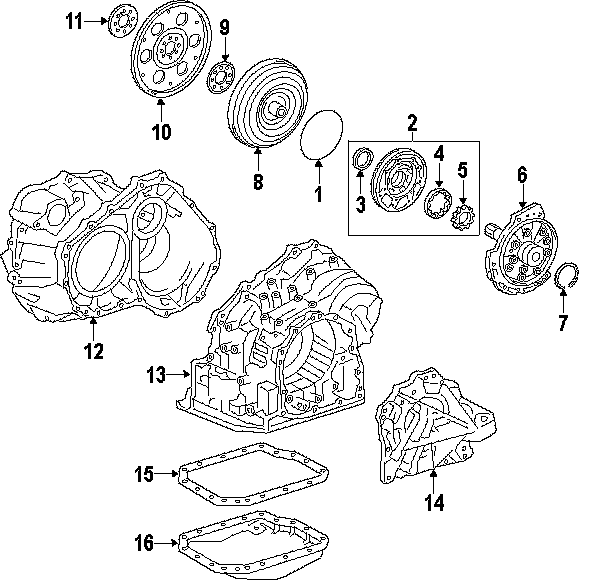 11
9
10
8
1
2
3
4
5
6
7
12
13
14
15
16