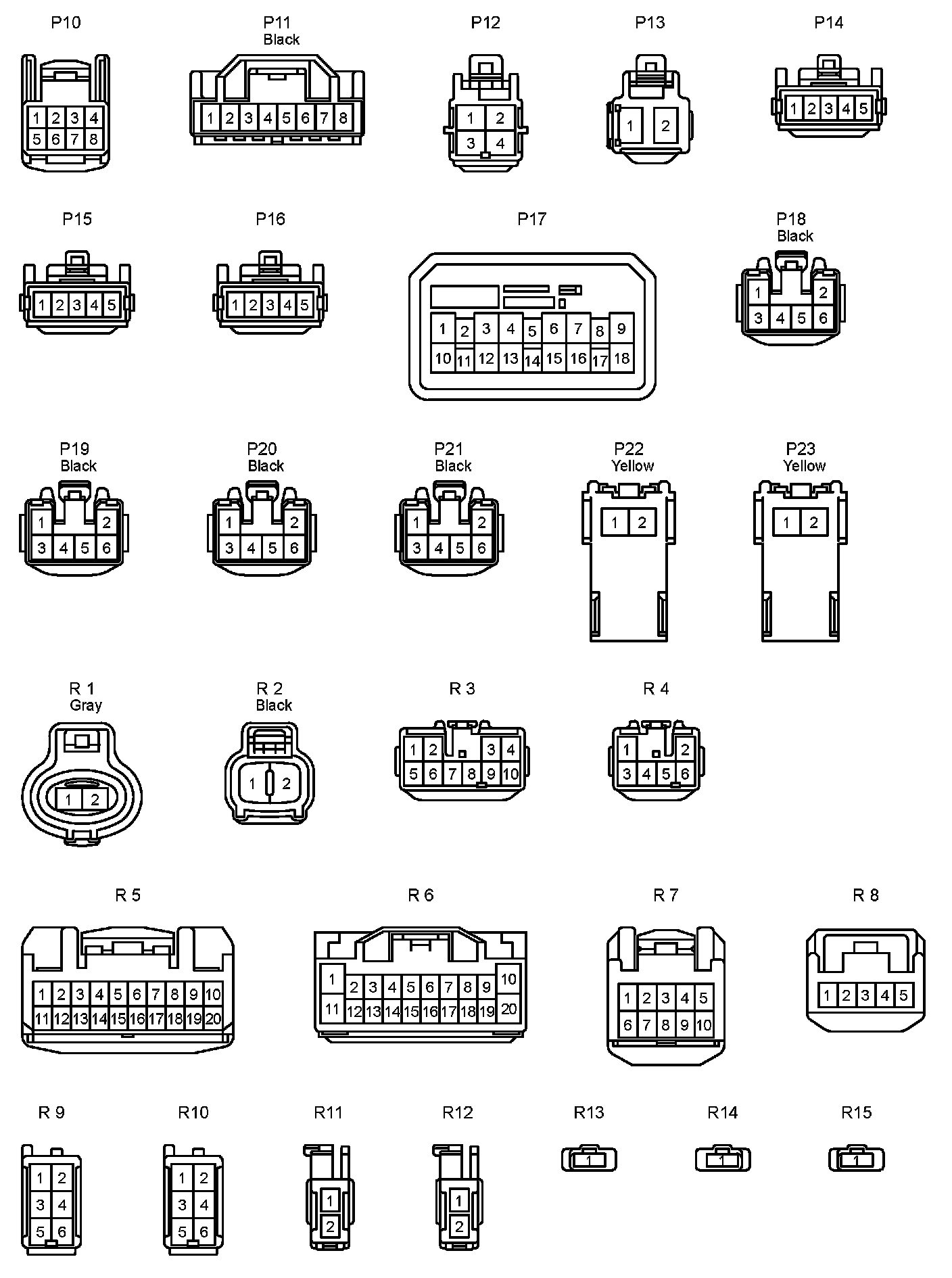 P10

1 2 3 4
5 6 7 8

P11
Black

1 2 3 4 5 6 7 8

P12

1 2
3 4

P13

1 2

P14

1 2 3 4 5

P15

1 2 3 4 5

P16

1 2 3 4 5

P17

1 2 3 4 5 6 7 8 9
10 11 12 13 14 15 16 17 18

P18
Black

1 2
3 4 5 6

P19
Black

1 2
3 4 5 6

P20
Black

1 2
3 4 5 6

P21
Black

1 2
3 4 5 6

P22
Yellow

1 2

P23
Yellow

1 2

R 1
Gray

1 2

R 2
Black

1 2

R 3

1 2 3 4
5 6 7 8 9 10

R 4

1 2
3 4 5 6

R 5

1 2 3 4 5 6 7 8 9 10
11 12 13 14 15 16 17 18 19 20

R 6

1 2 3 4 5 6 7 8 9 10
11 12 13 14 15 16 17 18 19 20

R 7

1 2 3 4 5
6 7 8 9 10

R 8

1 2 3 4 5

R 9

1 2
3 4
5 6

R10

1 2
3 4
5 6

R11

1
2

R12

1
2

R13

1

R14

1

R15

1