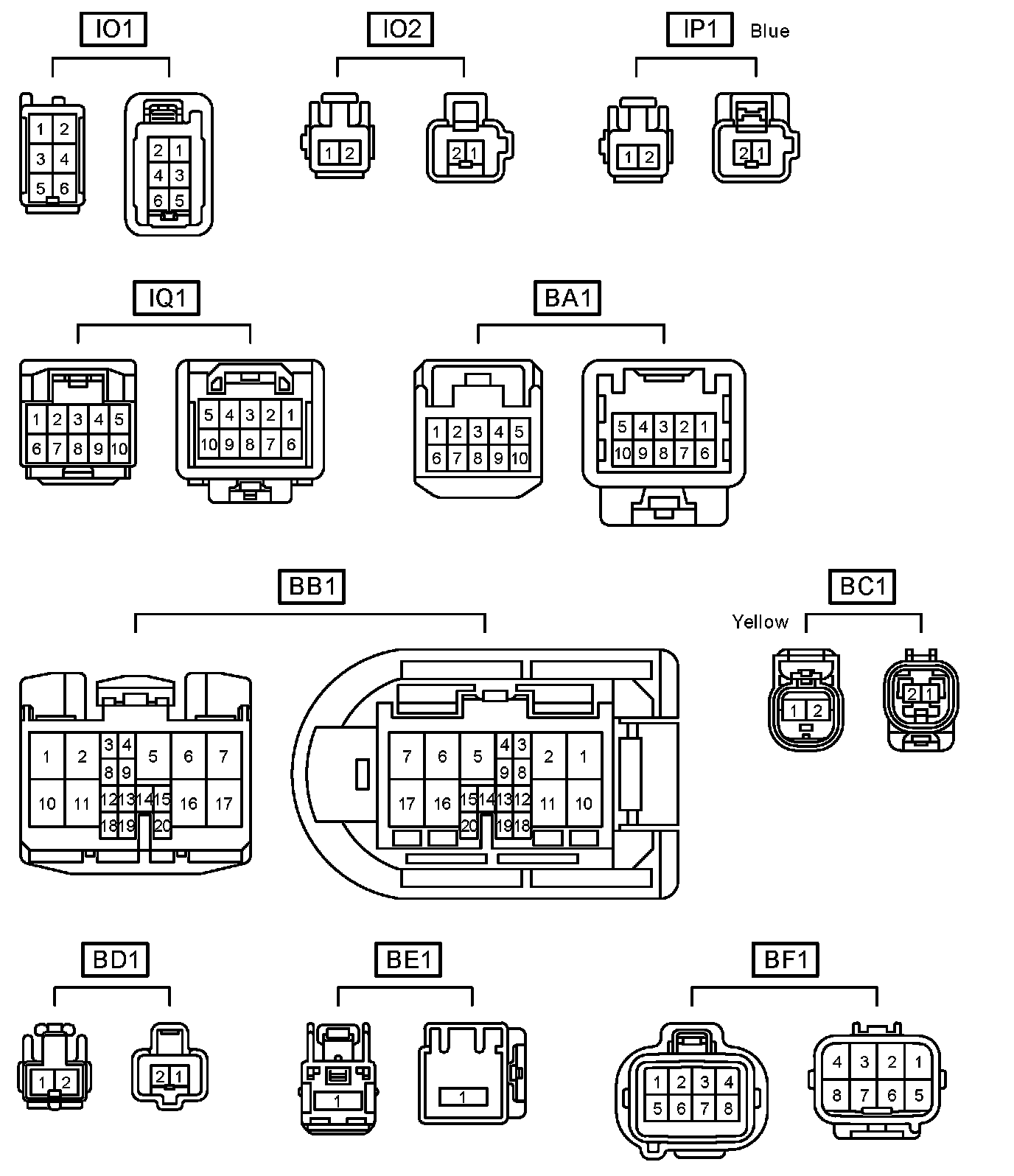 IO1

1 2
3 4
5 6

2 1
4 3
6 5

IO2

1 2

2 1

IP1 Blue

1 2

2 1

IQ1

1 2 3 4 5
6 7 8 9 10

5 4 3 2 1
10 9 8 7 6

BA1

1 2 3 4 5
6 7 8 9 10

5 4 3 2 1
10 9 8 7 6

BB1

1 2 3 4 5 6 7
8 9
10 11 12 13 14 15 16 17
18 19 20

7 6 5 4 3 2 1
9 8
17 16 15 14 13 12 11 10
20 19 18

BC1

Yellow

1 2

2 1

BD1

1 2

2 1

BE1

1

1

BF1

1 2 3 4
5 6 7 8

4 3 2 1
8 7 6 5