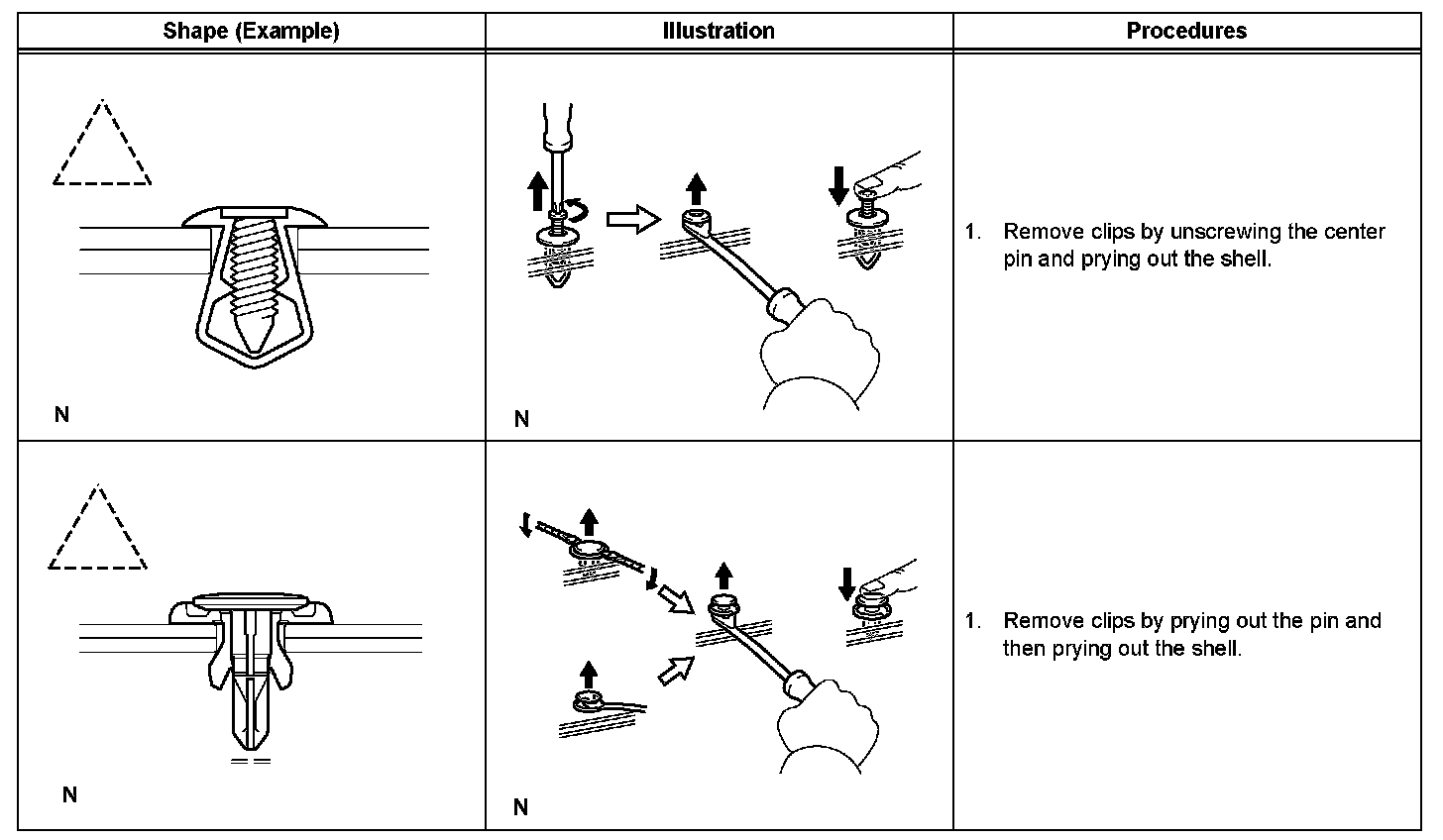 | Shape (Example) | Illustration | Procedures |
|---|---|---|
| N | N | 1. Remove clips by unscrewing the center pin and prying out the shell. |
| N | N | 1. Remove clips by prying out the pin and then prying out the shell. |