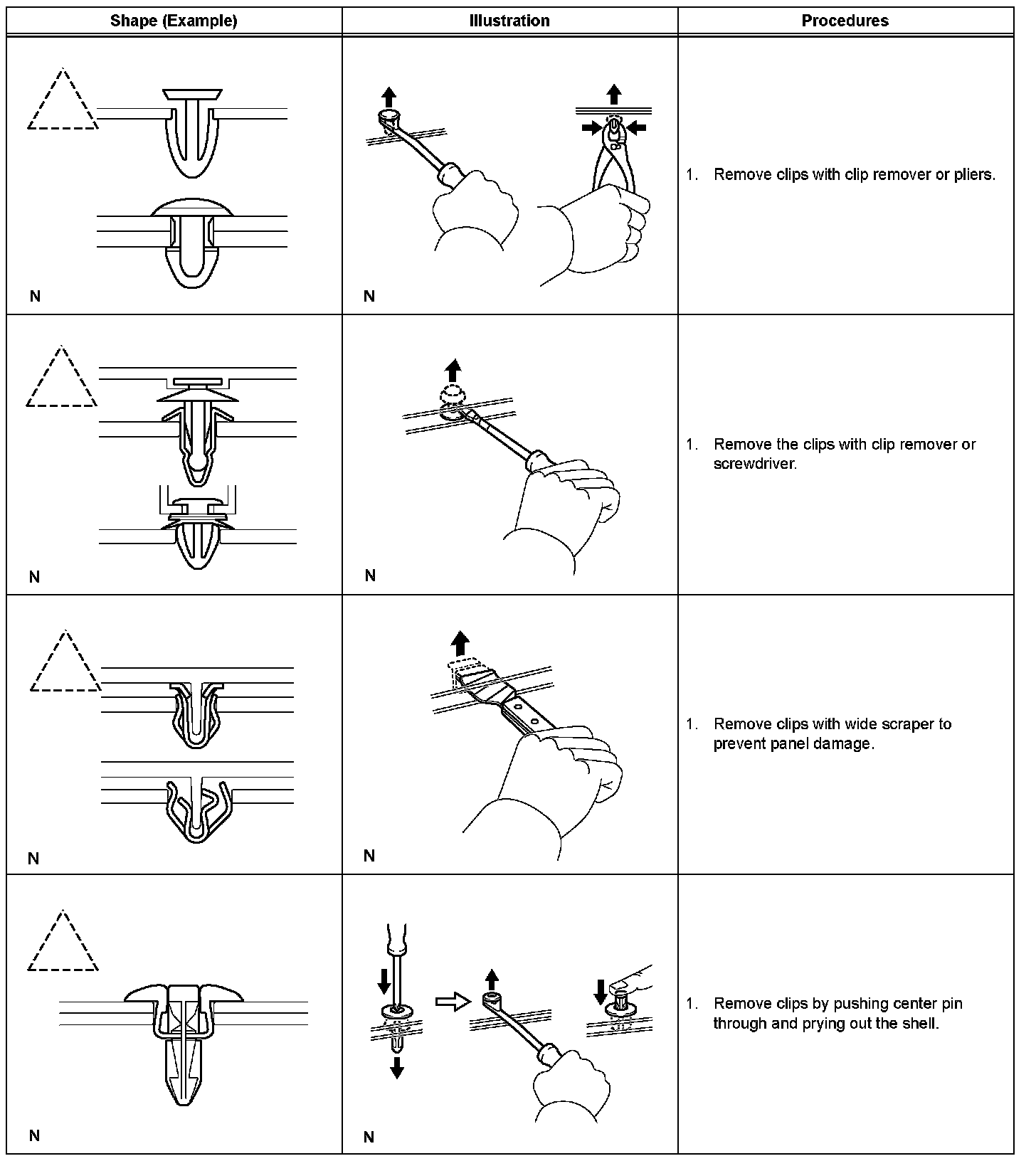 | Shape (Example) | Illustration | Procedures |
|---|---|---|
| N | N | 1. Remove clips with clip remover or pliers. |
| N | N | 1. Remove the clips with clip remover or screwdriver. |
| N | N | 1. Remove clips with wide scraper to prevent panel damage. |
| N | N | 1. Remove clips by pushing center pin through and prying out the shell. |