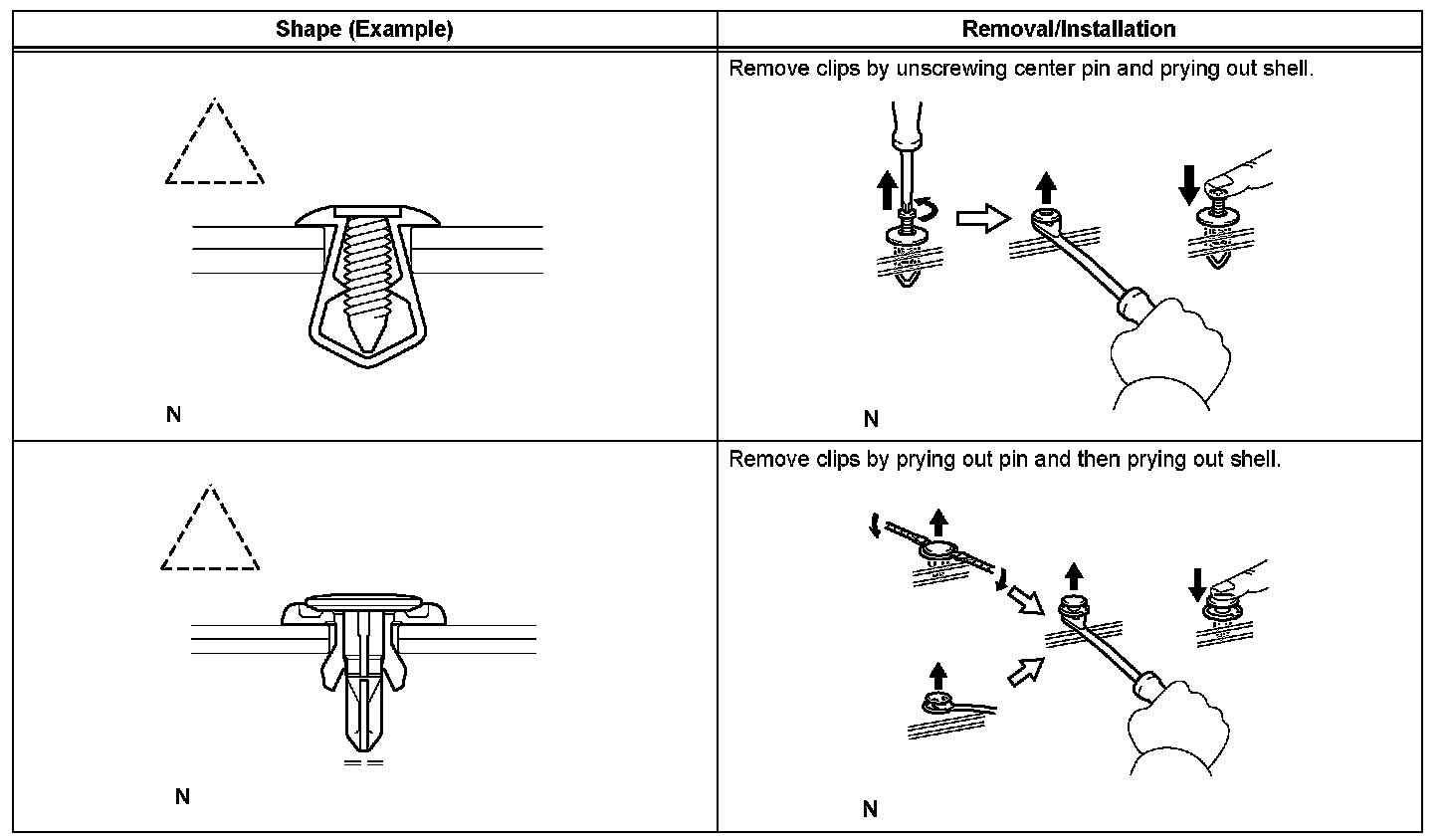 | Shape (Example) | Removal/Installation |
|---|---|
| N | Remove clips by unscrewing center pin and prying out shell. N |
| N | Remove clips by prying out pin and then prying out shell. N |