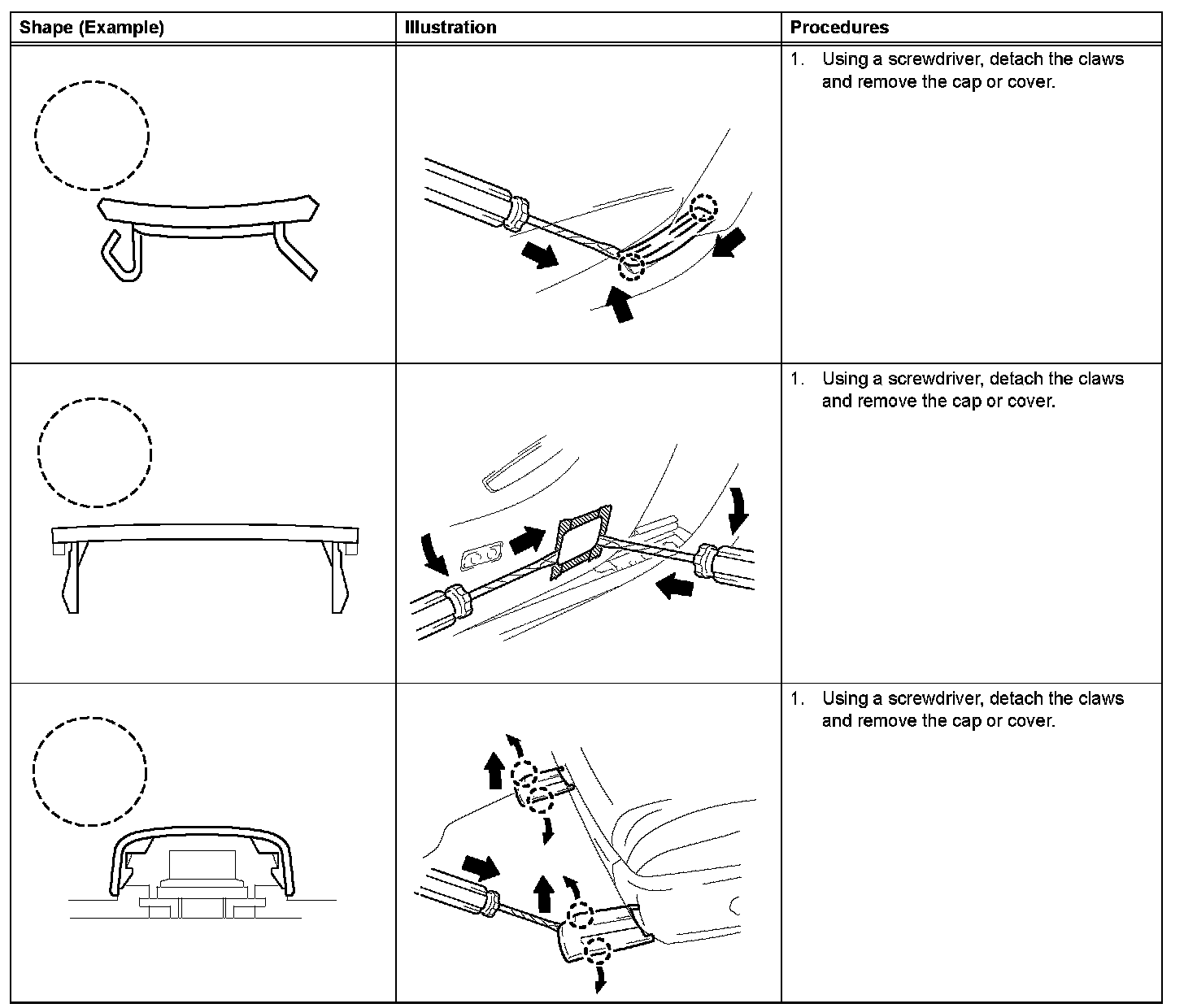 | Shape (Example) | Illustration | Procedures |
|---|---|---|
| | | 1. Using a screwdriver, detach the claws and remove the cap or cover. |
| | | 1. Using a screwdriver, detach the claws and remove the cap or cover. |
| | | 1. Using a screwdriver, detach the claws and remove the cap or cover. |