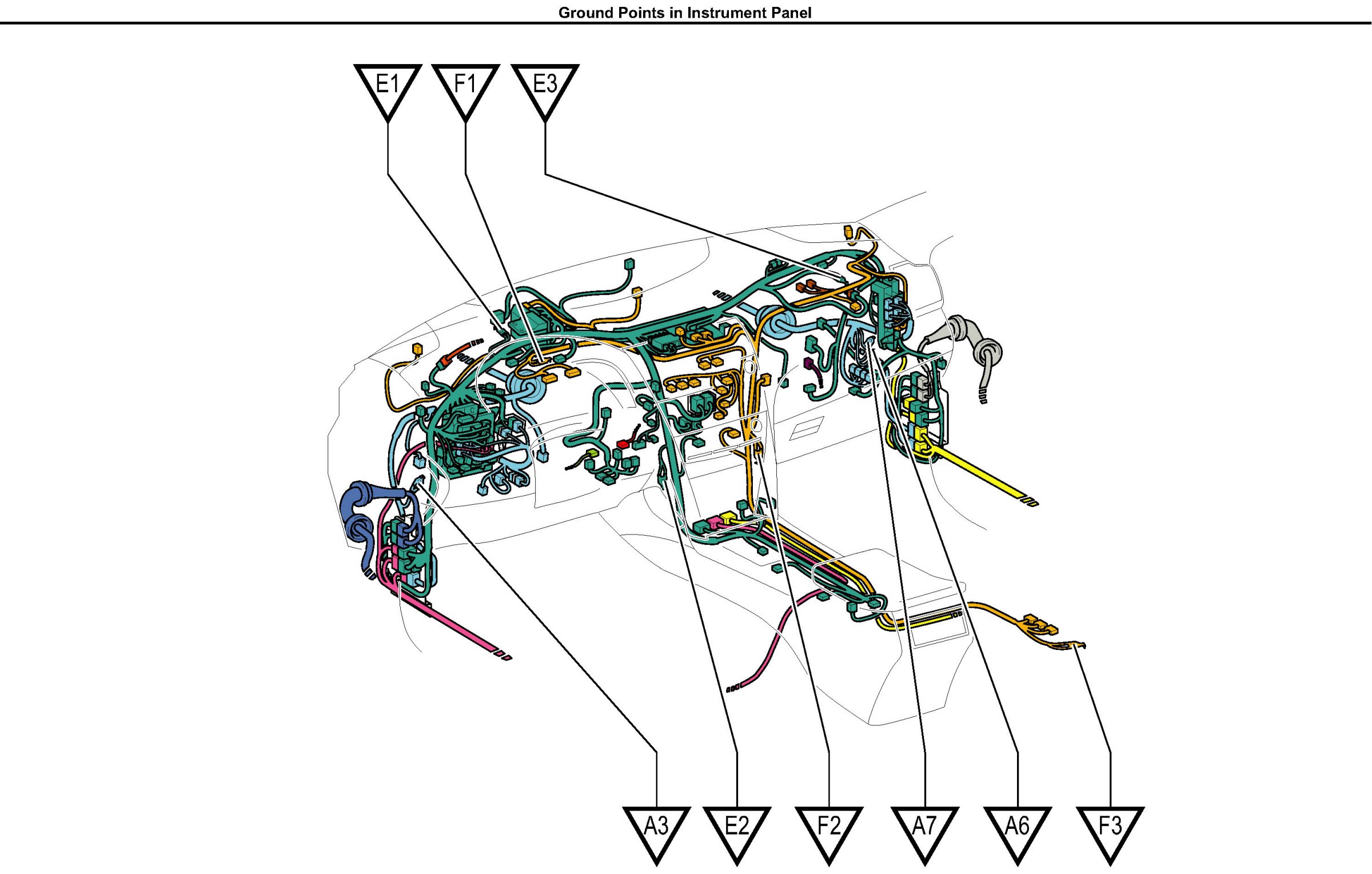 Ground Points in Instrument Panel

E1
F1
E3

A3
E2
F2
A7
A6
F3