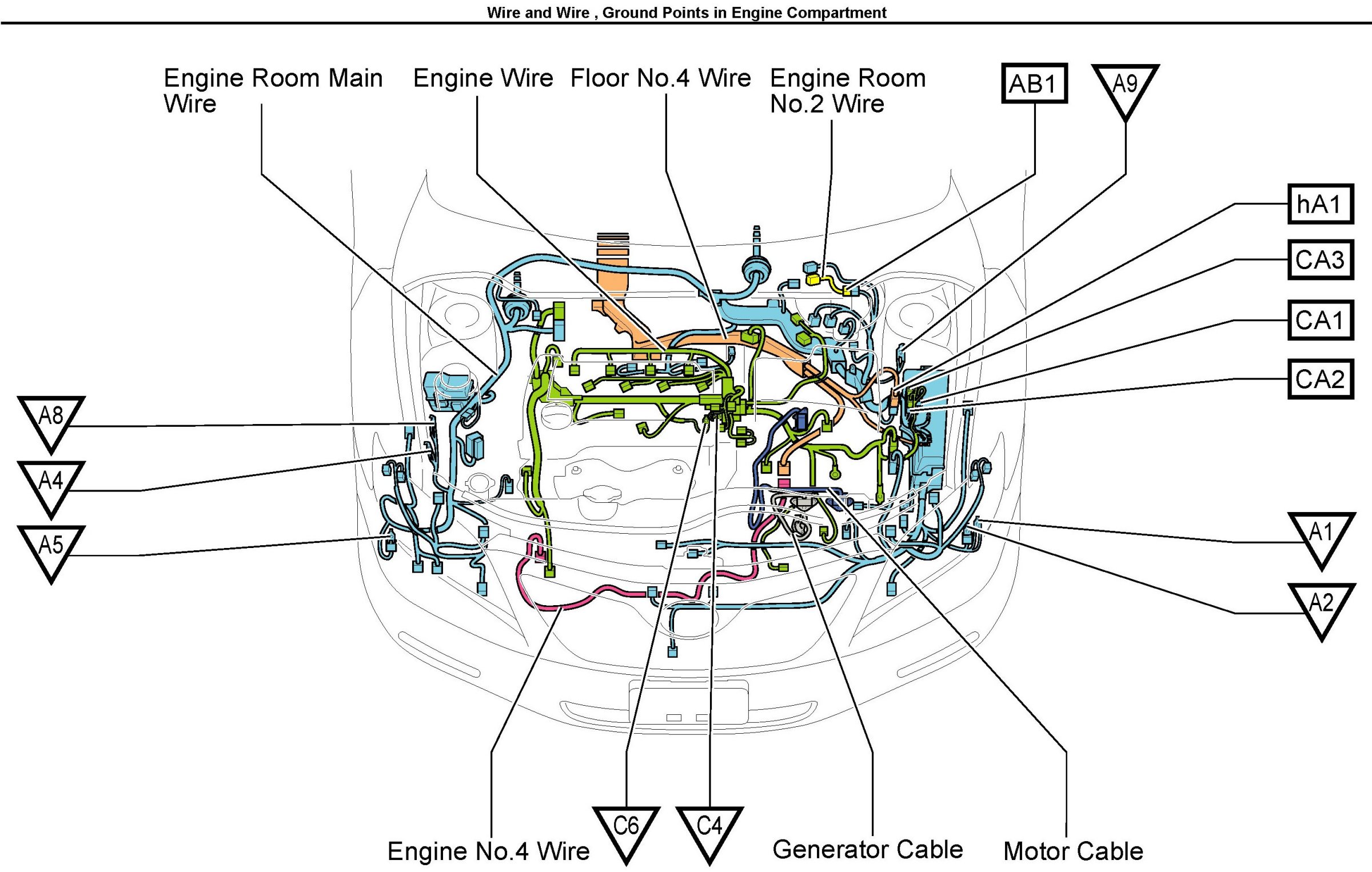 Wire and Wire , Ground Points in Engine Compartment

Engine Room Main Wire

Engine Wire

Floor No.4 Wire

Engine Room No.2 Wire

AB1

A9

hA1

CA3

CA1

CA2

A8

A4

A5

A1

A2

Engine No.4 Wire

C6

C4

Generator Cable

Motor Cable