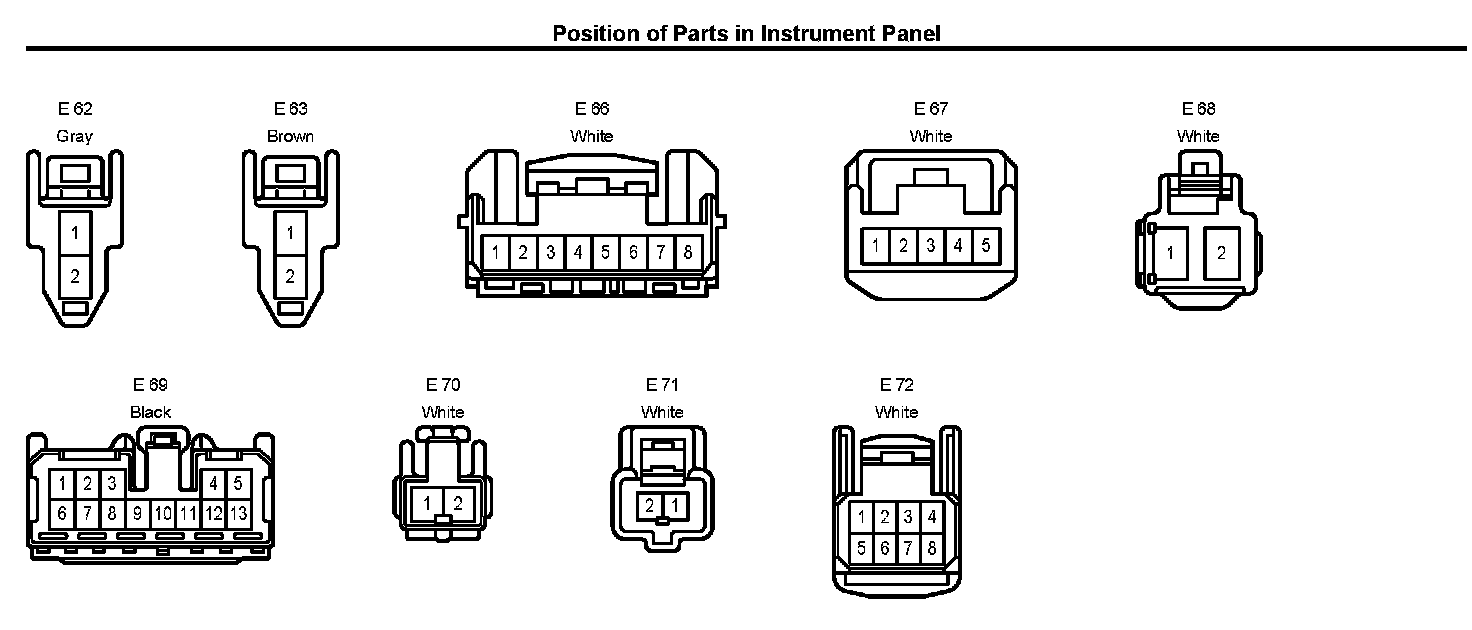 Position of Parts in Instrument Panel

E 62
Gray
1
2

E 63
Brown
1
2

E 66
White
1 2 3 4 5 6 7 8

E 67
White
1 2 3 4 5

E 68
White
1 2

E 69
Black
1 2 3 4 5
6 7 8 9 10 11 12 13

E 70
White
1 2

E 71
White
2 1

E 72
White
1 2 3 4
5 6 7 8