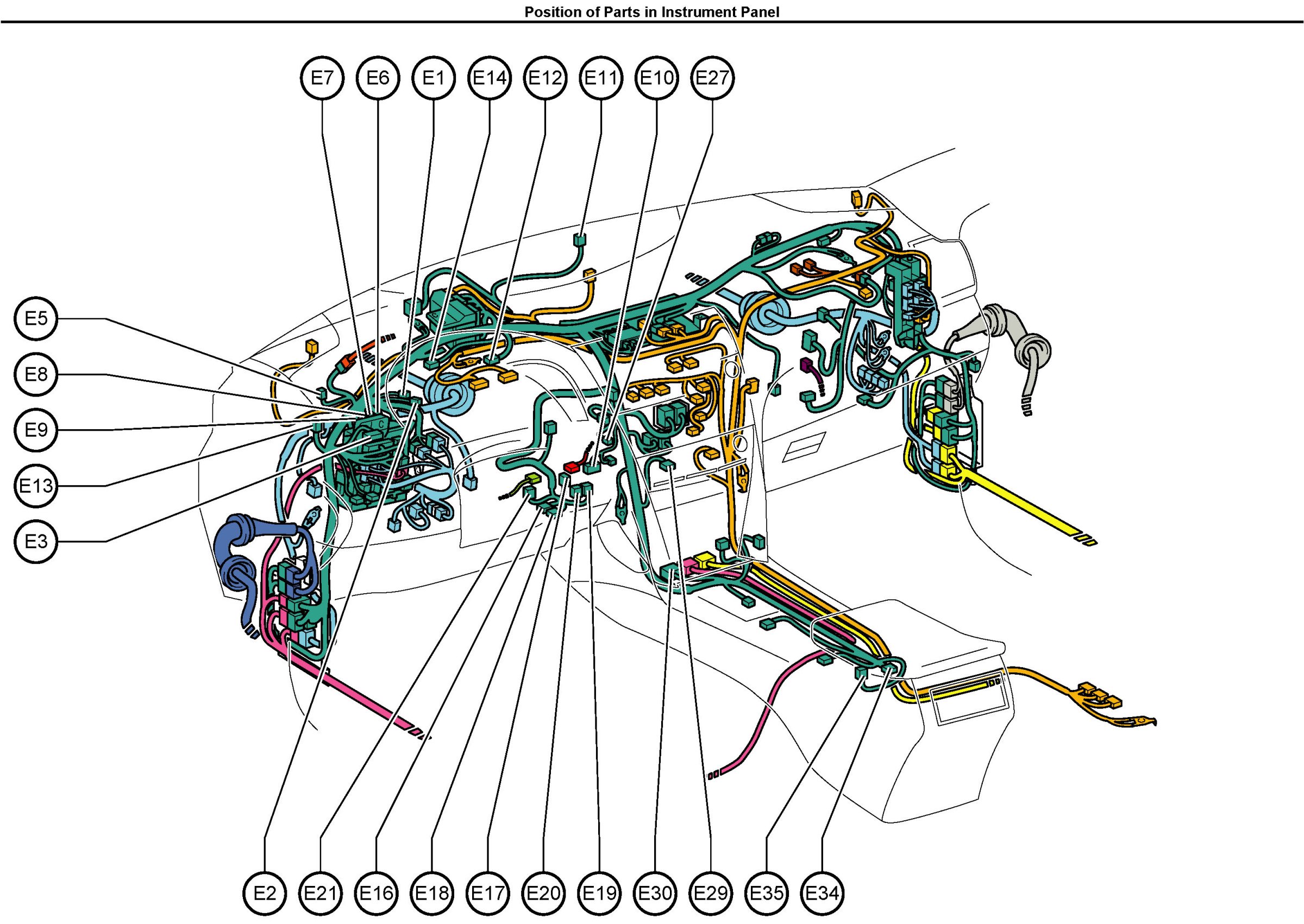 Position of Parts in Instrument Panel

E7 E6 E1 E14 E12 E11 E10 E27

E5
E8
E9
E13
E3

E2 E21 E16 E18 E17 E20 E19 E30 E29 E35 E34