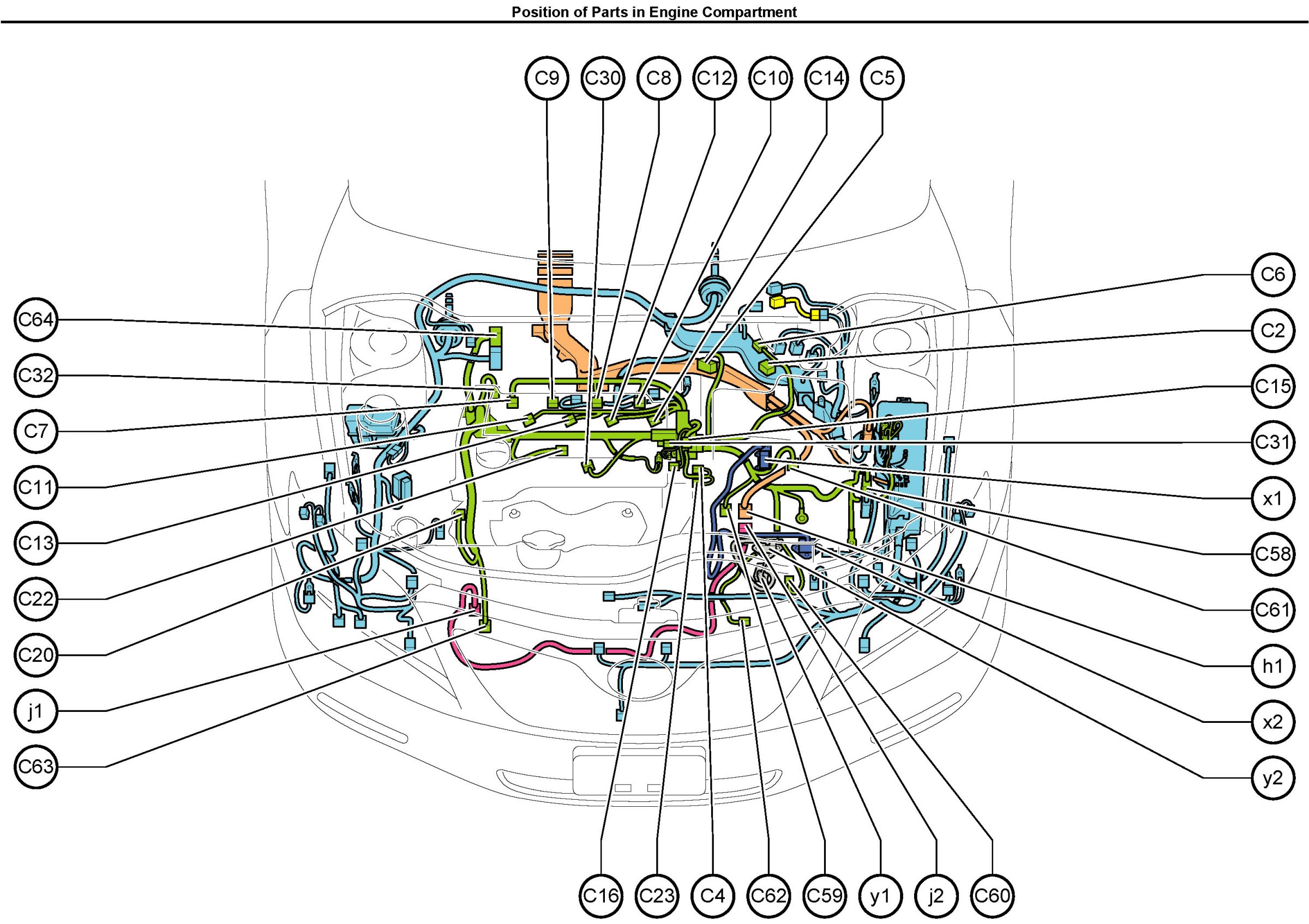 Position of Parts in Engine Compartment

C9
C30
C8
C12
C10
C14
C5

C64
C32
C7
C11
C13
C22
C20
j1
C63

C6
C2
C15
C31
x1
C58
C61
h1
x2
y2

C16
C23
C4
C62
C59
y1
j2
C60