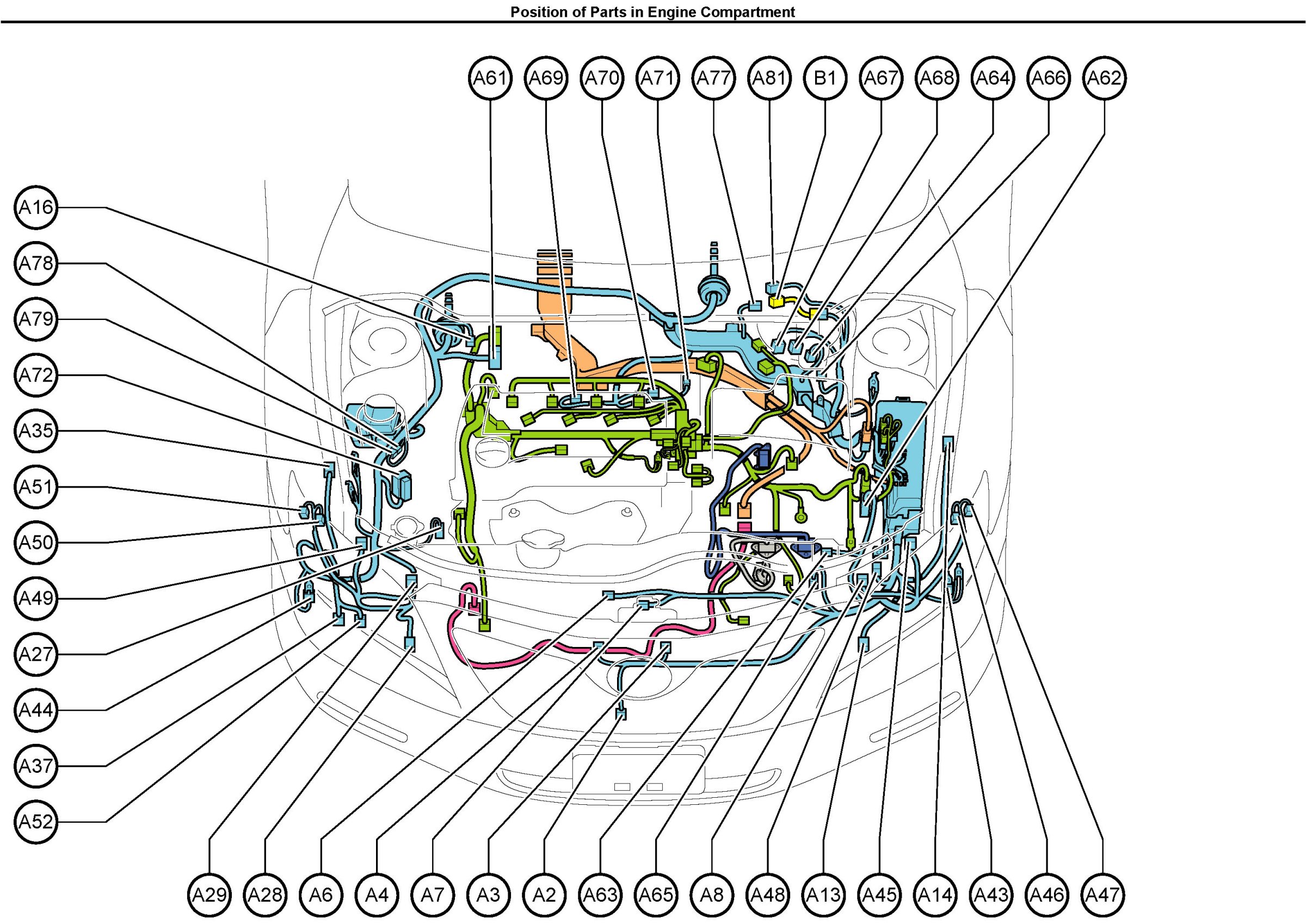 Position of Parts in Engine Compartment

A61 A69 A70 A71 A77 A81 B1 A67 A68 A64 A66 A62

A16
A78
A79
A72
A35
A51
A50
A49
A27
A44
A37
A52

A29 A28 A6 A4 A7 A3 A2 A63 A65 A8 A48 A13 A45 A14 A43 A46 A47