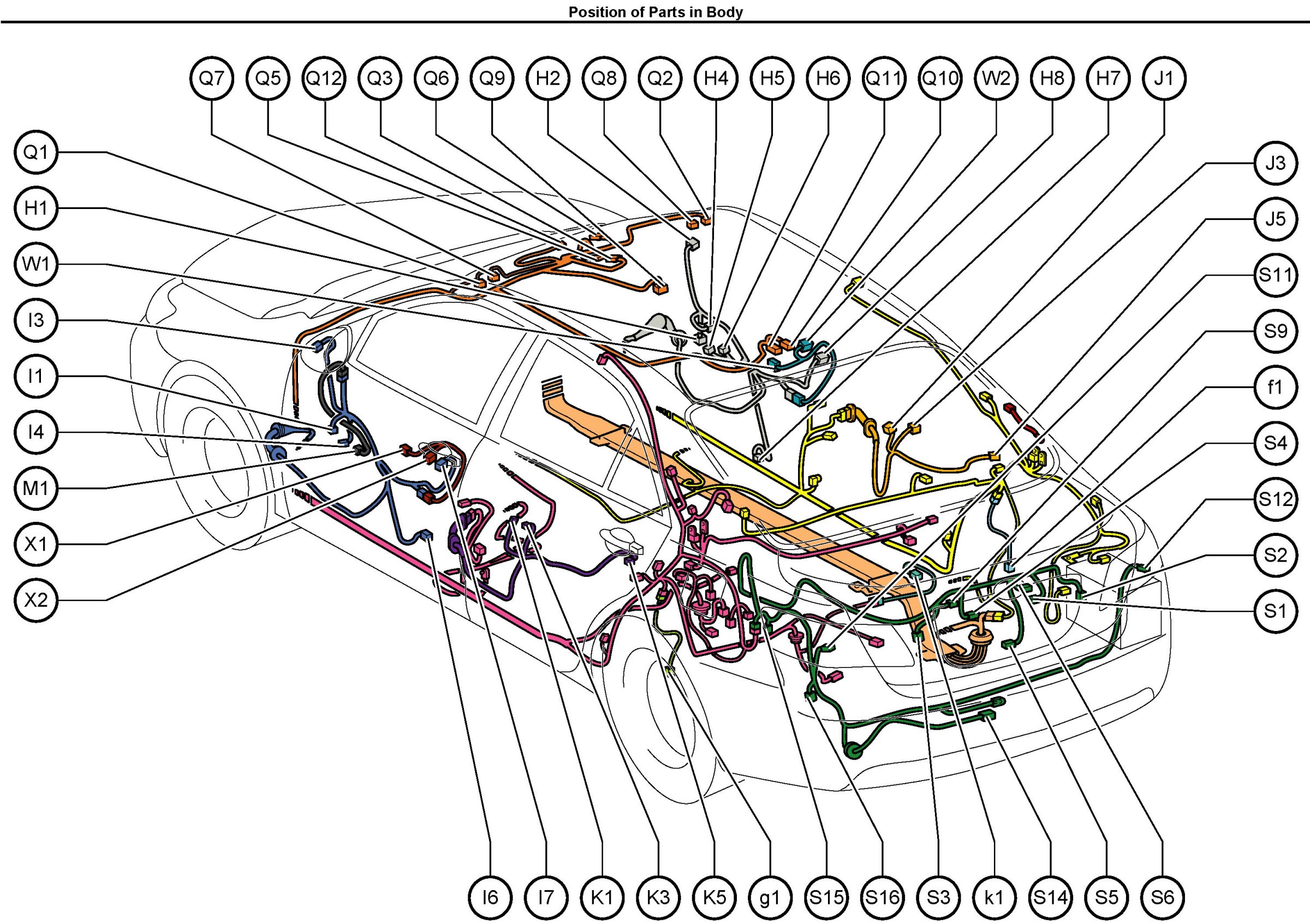 Position of Parts in Body

Q7 Q5 Q12 Q3 Q6 Q9 H2 Q8 Q2 H4 H5 H6 Q11 Q10 W2 H8 H7 J1

Q1
H1
W1
I3
I1
I4
M1
X1
X2

J3
J5
S11
S9
f1
S4
S12
S2
S1

I6 I7 K1 K3 K5 g1 S15 S16 S3 k1 S14 S5 S6