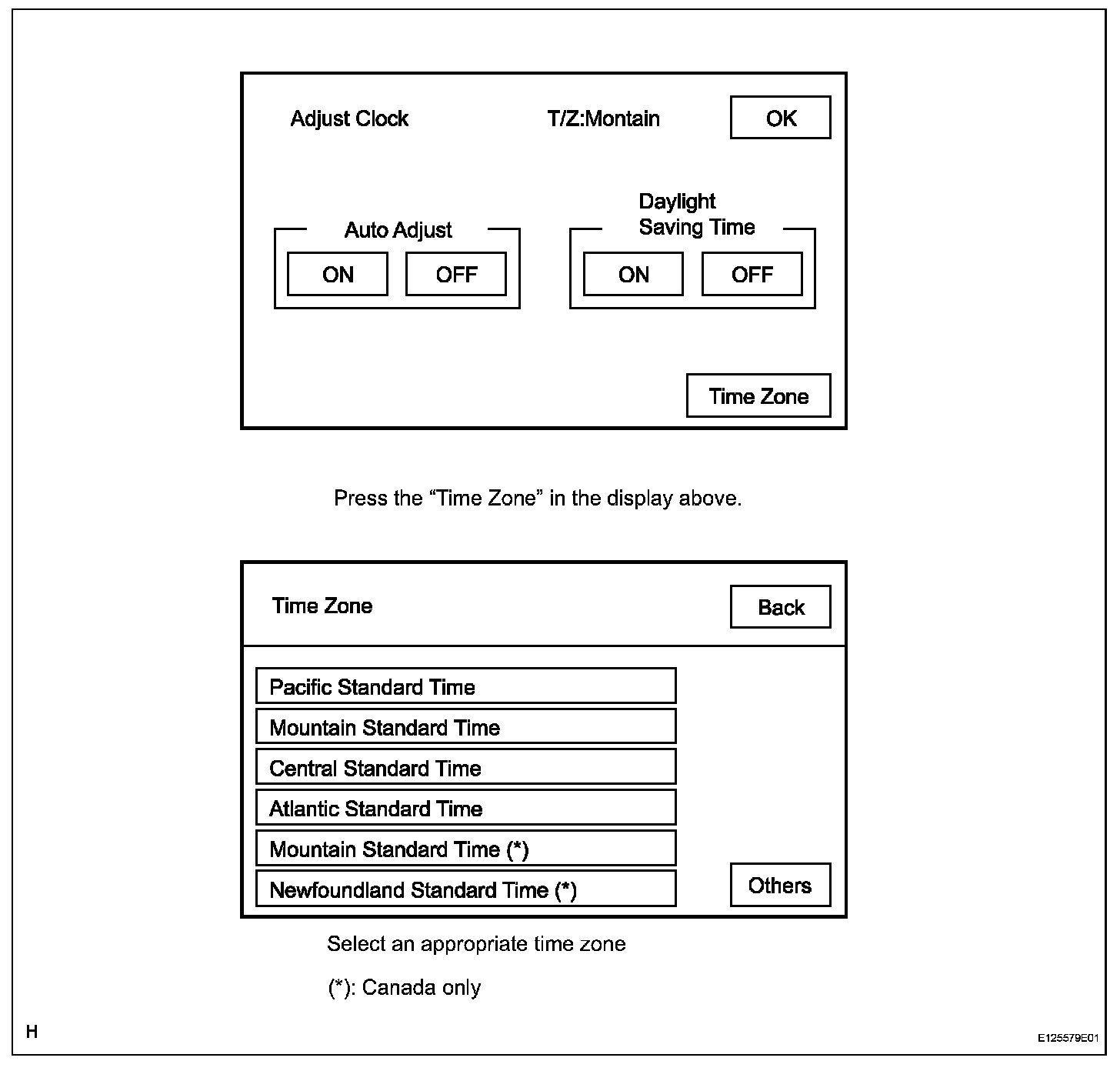 Adjust Clock

T/Z:Montain

OK

Auto Adjust

ON

OFF

Daylight Saving Time

ON

OFF

Time Zone

Press the “Time Zone” in the display above.

Time Zone

Back

Pacific Standard Time

Mountain Standard Time

Central Standard Time

Atlantic Standard Time

Mountain Standard Time (*)

Newfoundland Standard Time (*)

Others

Select an appropriate time zone

(*): Canada only

H

E125579E01