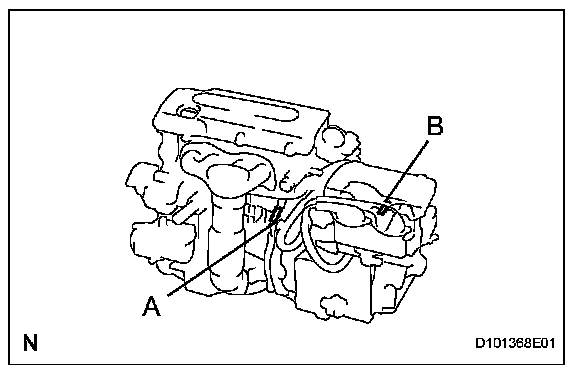 B
A
N
D101368E01