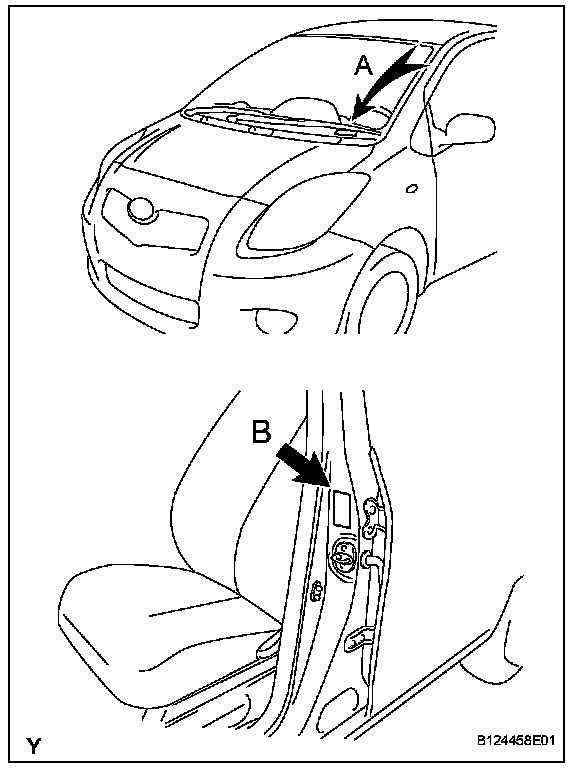 A

B

Y

B124458E01