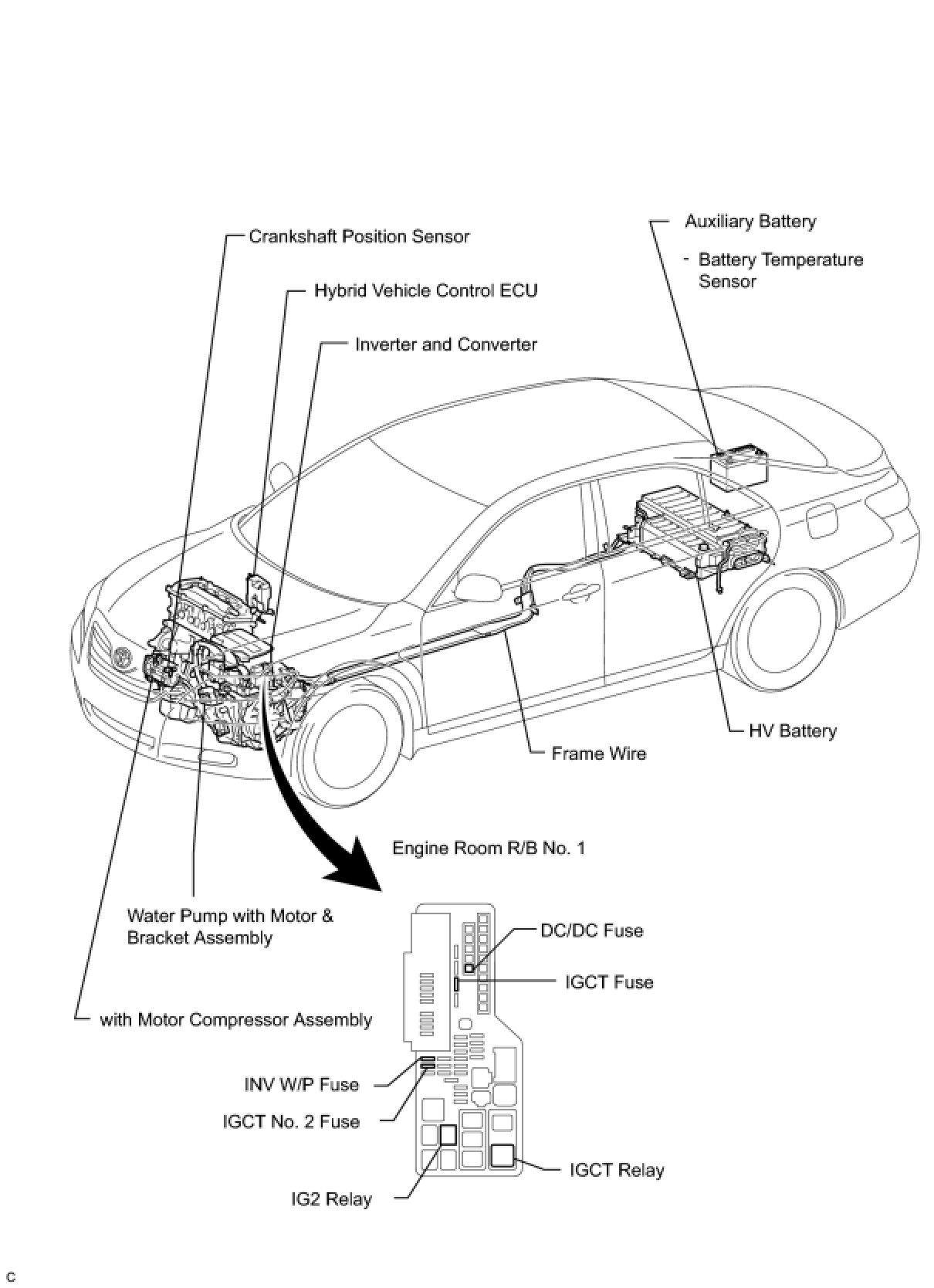 Crankshaft Position Sensor

Hybrid Vehicle Control ECU

Inverter and Converter

Auxiliary Battery

- Battery Temperature Sensor

HV Battery

Frame Wire

Engine Room R/B No. 1

Water Pump with Motor & Bracket Assembly

with Motor Compressor Assembly

DC/DC Fuse

IGCT Fuse

INV W/P Fuse

IGCT No. 2 Fuse

IGCT Relay

IG2 Relay

C