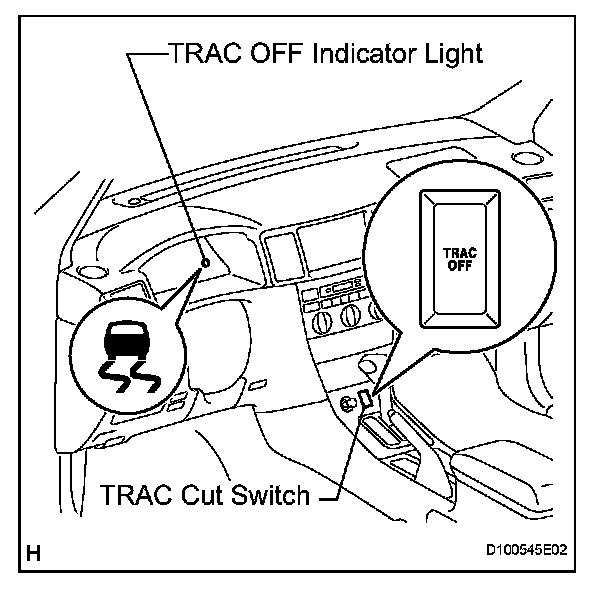 TRAC OFF Indicator Light

TRAC OFF

TRAC Cut Switch

H

D100545E02