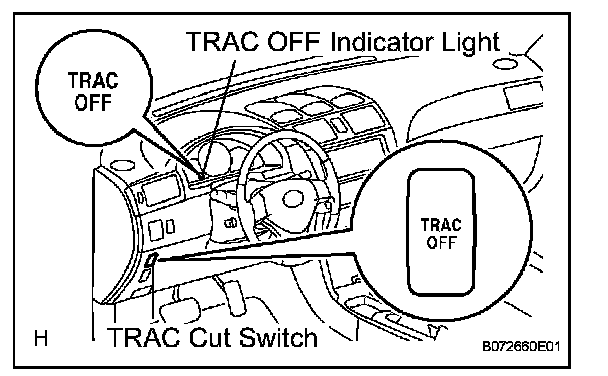 TRAC OFF Indicator Light

TRAC OFF

TRAC OFF

H

TRAC Cut Switch

B072660E01