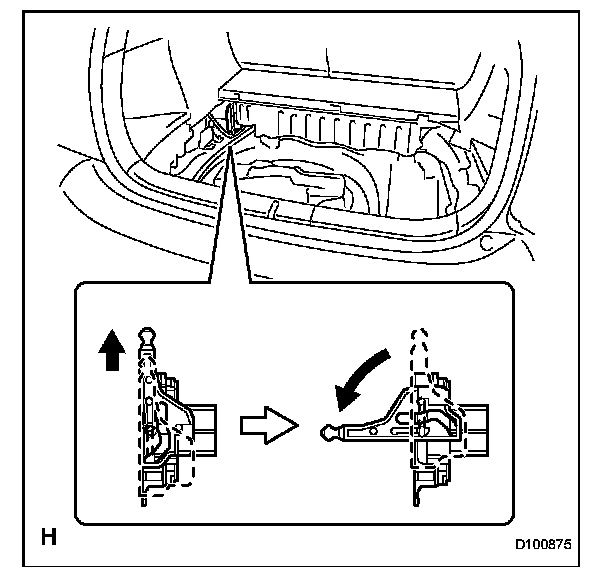 H

D100875