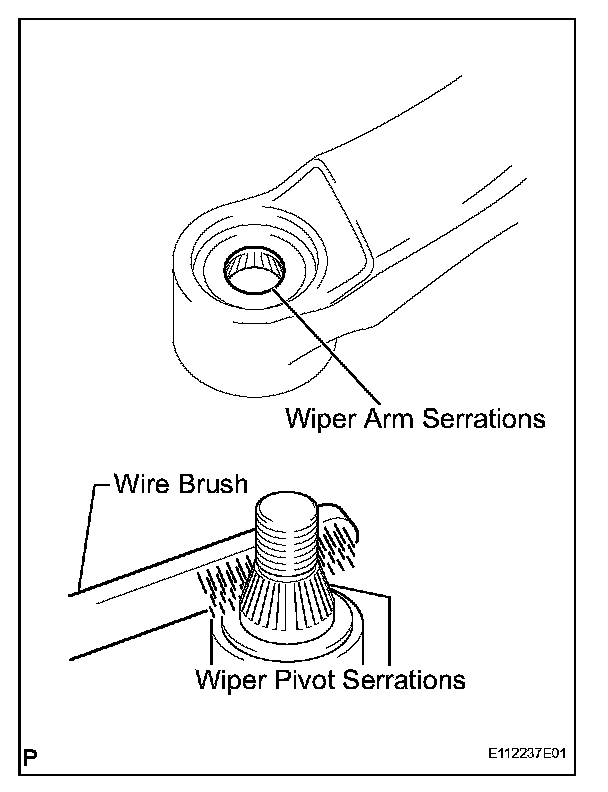 Wiper Arm Serrations

Wire Brush

Wiper Pivot Serrations

P

E112237E01