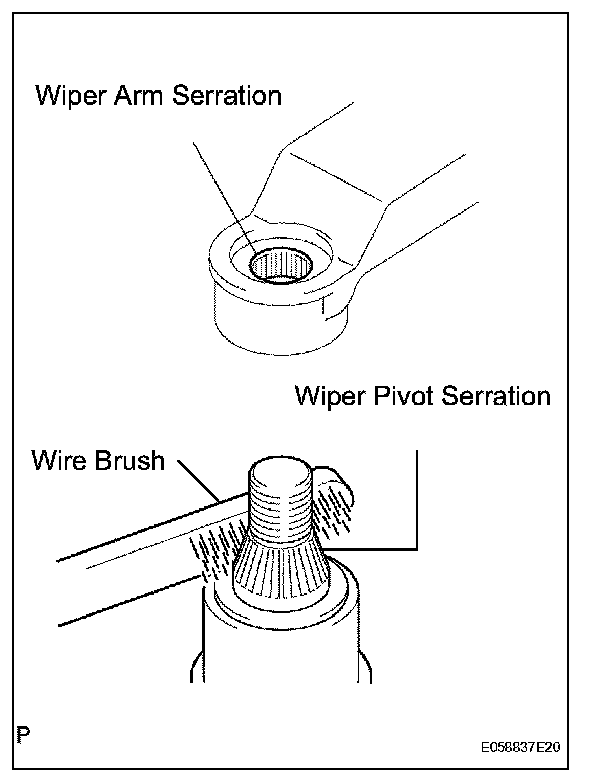 Wiper Arm Serration

Wiper Pivot Serration

Wire Brush

P

E058837E20