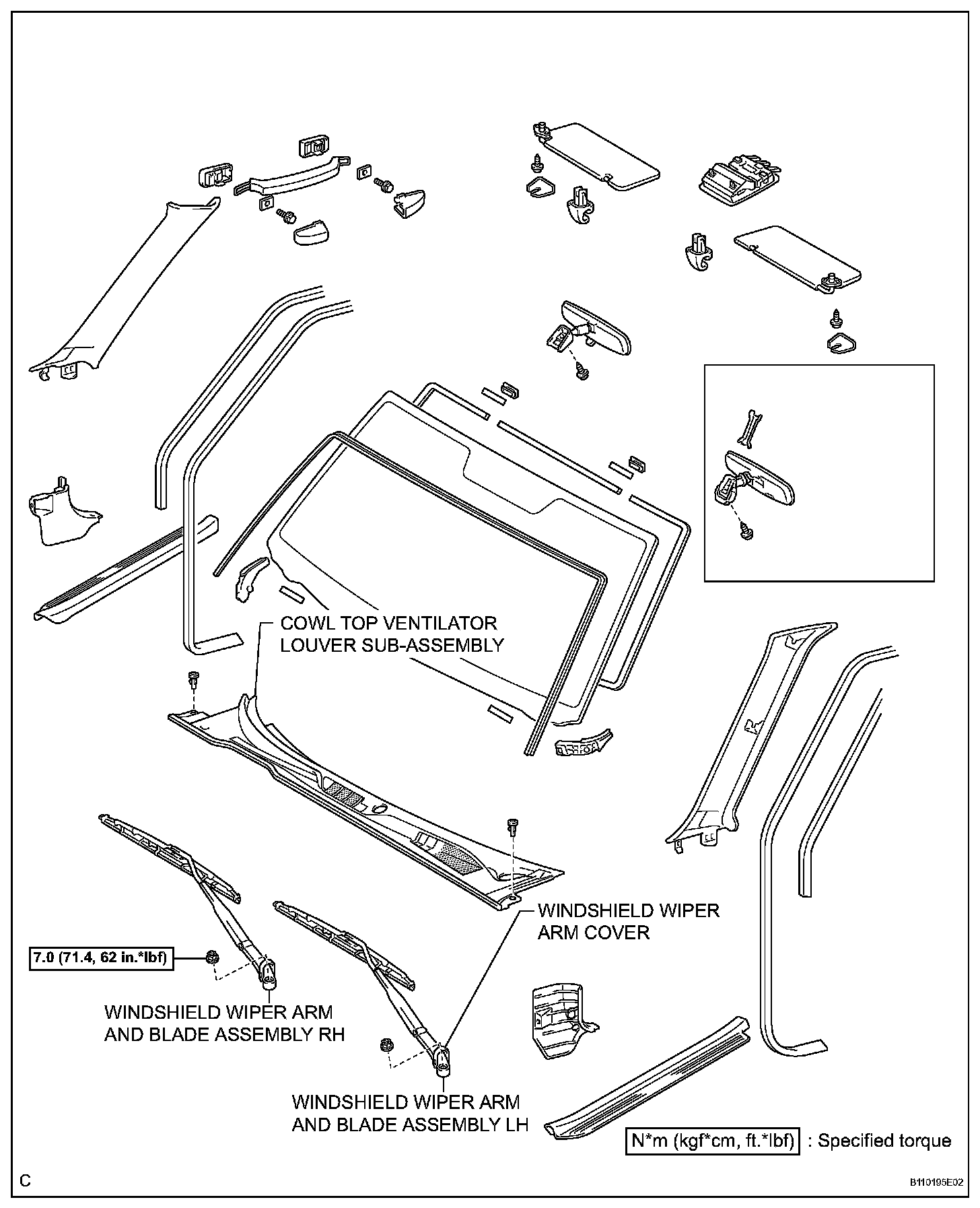 COWL TOP VENTILATOR LOUVER SUB-ASSEMBLY

WINDSHIELD WIPER ARM COVER

7.0 (71.4, 62 in.*lbf)

WINDSHIELD WIPER ARM AND BLADE ASSEMBLY RH

WINDSHIELD WIPER ARM AND BLADE ASSEMBLY LH

N*m (kgf*cm, ft.*lbf) : Specified torque

C

B110195E02