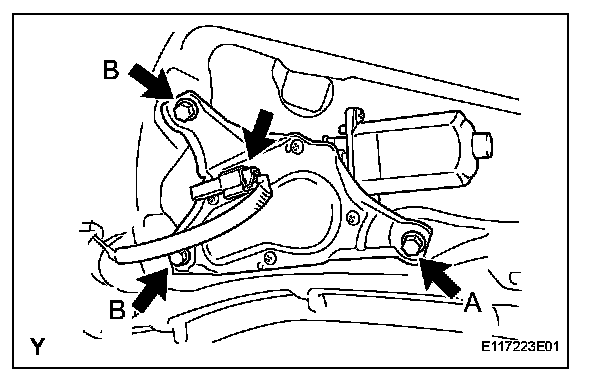 B
B
A
Y
E117223E01