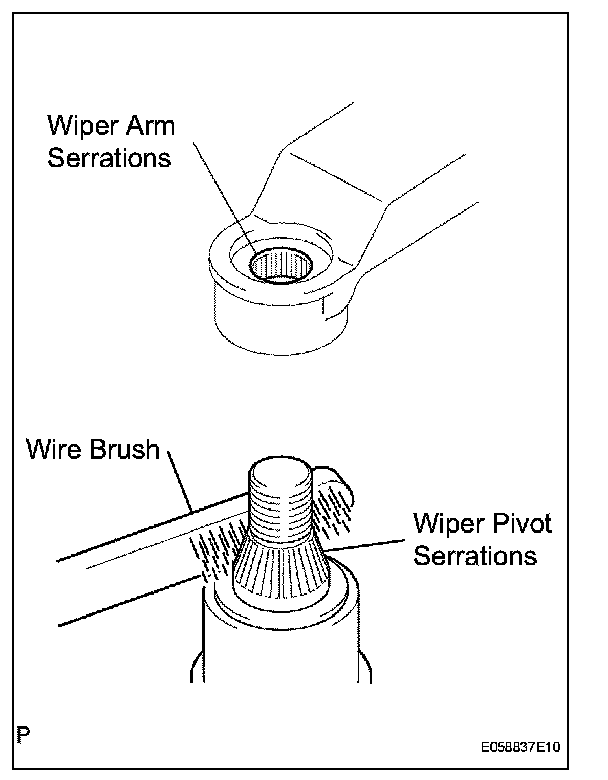 Wiper Arm Serrations

Wire Brush

Wiper Pivot Serrations

P

E058837E10