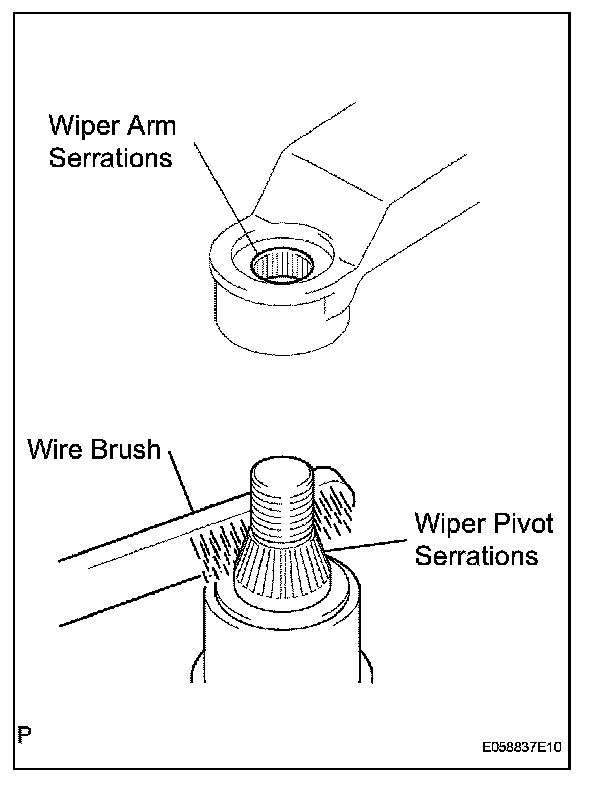 Wiper Arm Serrations

Wire Brush

Wiper Pivot Serrations

P

E058837E10