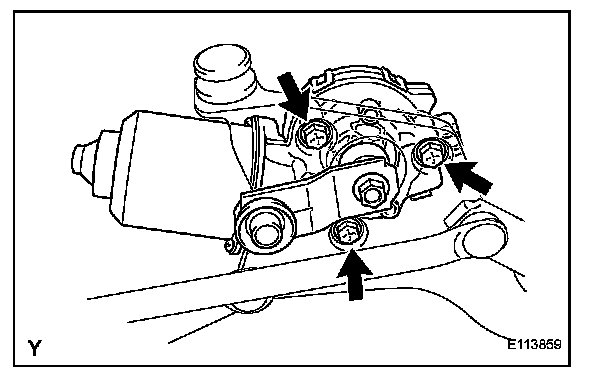 Y

E113859