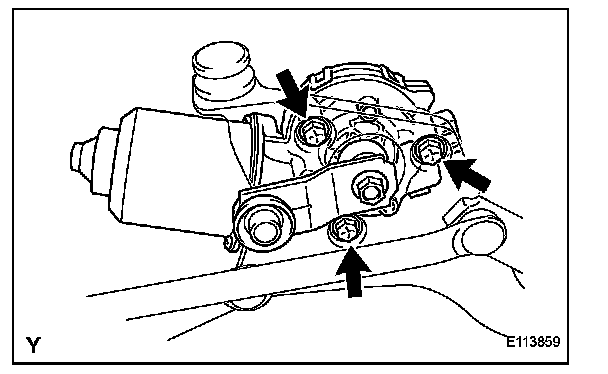 Y

E113859