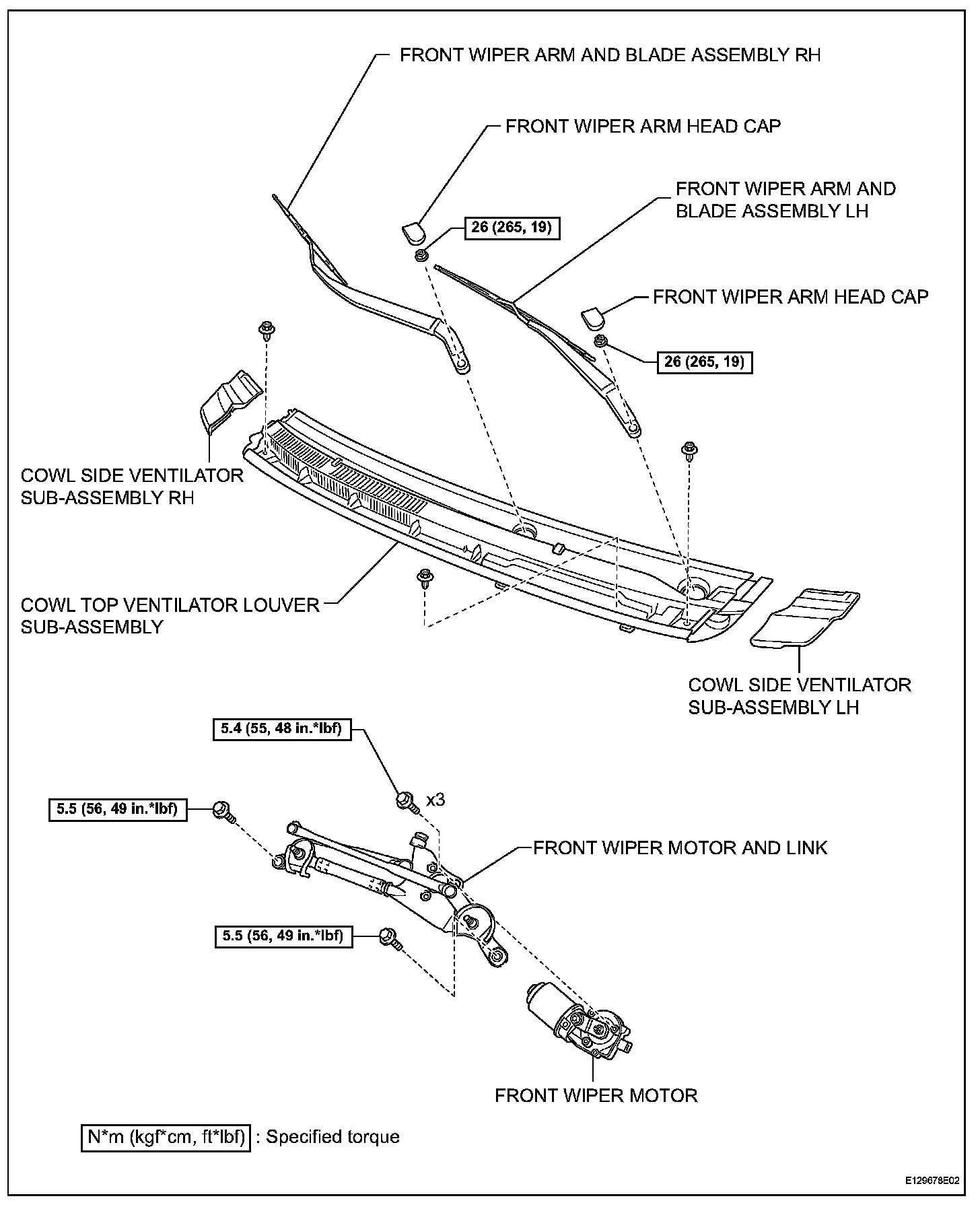 FRONT WIPER ARM AND BLADE ASSEMBLY RH

FRONT WIPER ARM HEAD CAP

FRONT WIPER ARM AND BLADE ASSEMBLY LH

26 (265, 19)

FRONT WIPER ARM HEAD CAP

26 (265, 19)

COWL SIDE VENTILATOR SUB-ASSEMBLY RH

COWL TOP VENTILATOR LOUVER SUB-ASSEMBLY

COWL SIDE VENTILATOR SUB-ASSEMBLY LH

5.4 (55, 48 in.*lbf)

x3

5.5 (56, 49 in.*lbf)

FRONT WIPER MOTOR AND LINK

5.5 (56, 49 in.*lbf)

FRONT WIPER MOTOR

N*m (kgf*cm, ft*lbf) : Specified torque

E129678E02