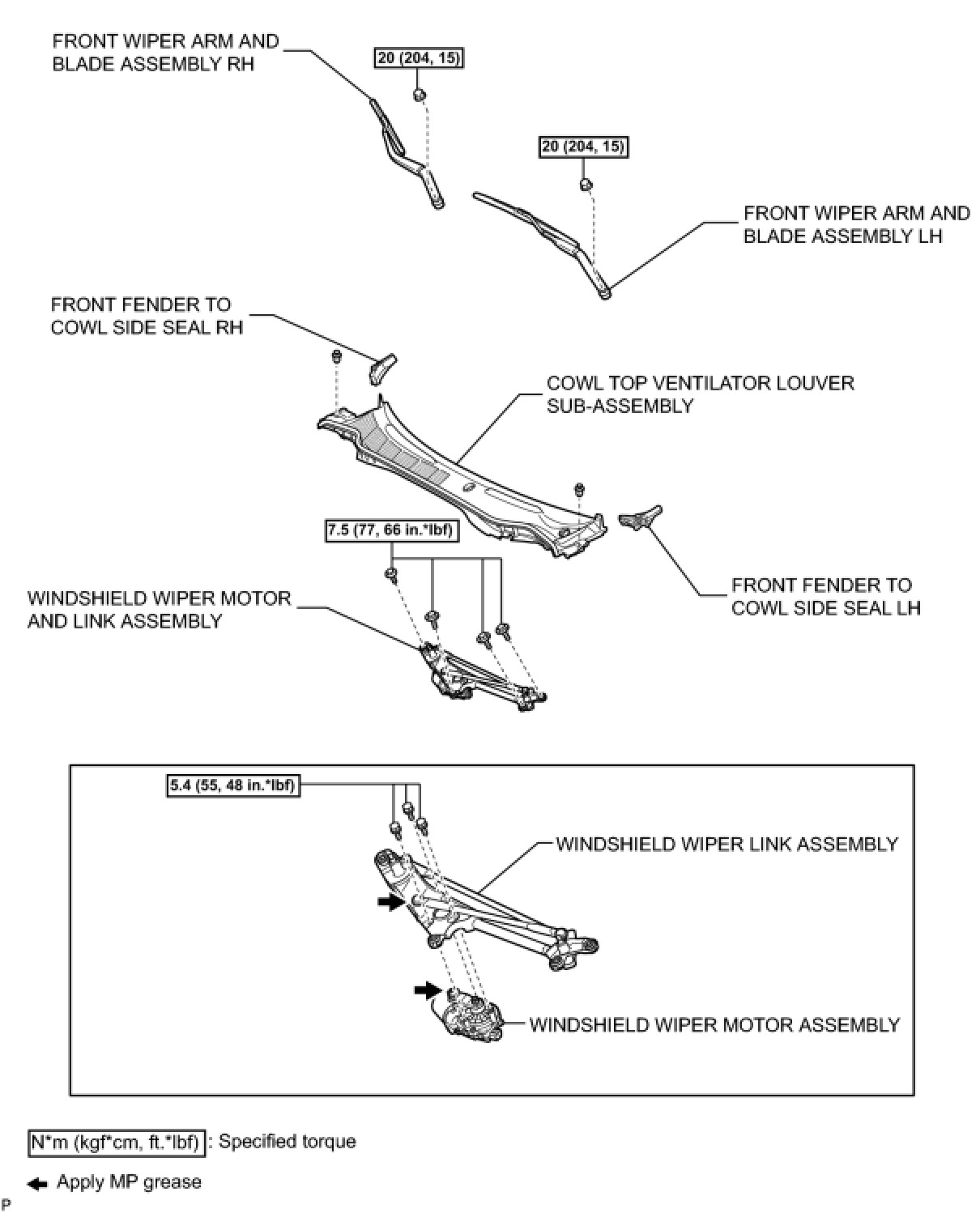 FRONT WIPER ARM AND BLADE ASSEMBLY RH

20 (204, 15)

20 (204, 15)

FRONT WIPER ARM AND BLADE ASSEMBLY LH

FRONT FENDER TO COWL SIDE SEAL RH

COWL TOP VENTILATOR LOUVER SUB-ASSEMBLY

7.5 (77, 66 in.*lbf)

WINDSHIELD WIPER MOTOR AND LINK ASSEMBLY

FRONT FENDER TO COWL SIDE SEAL LH

5.4 (55, 48 in.*lbf)

WINDSHIELD WIPER LINK ASSEMBLY

WINDSHIELD WIPER MOTOR ASSEMBLY

N*m (kgf*cm, ft.*lbf) : Specified torque

Apply MP grease

P