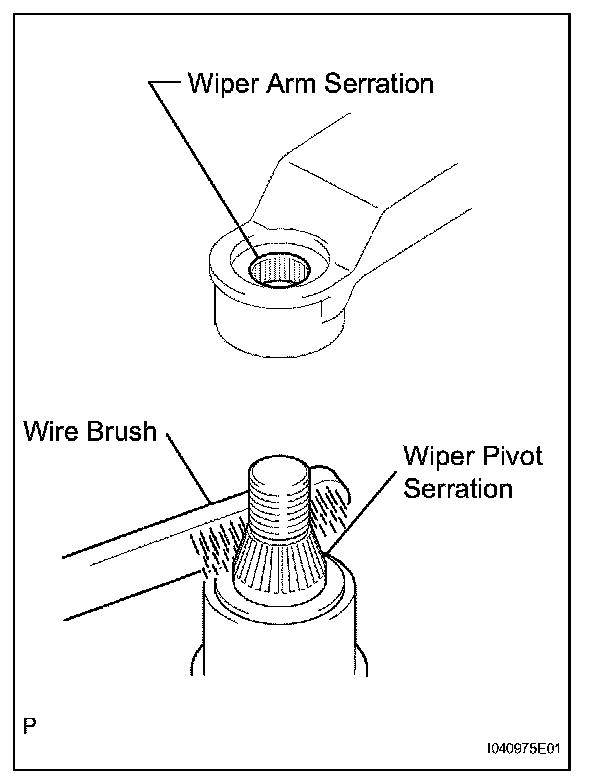 Wiper Arm Serration

Wire Brush

Wiper Pivot Serration

P

I040975E01