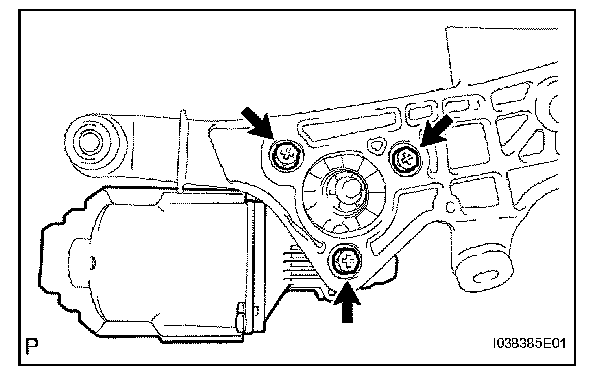 P

I038385E01