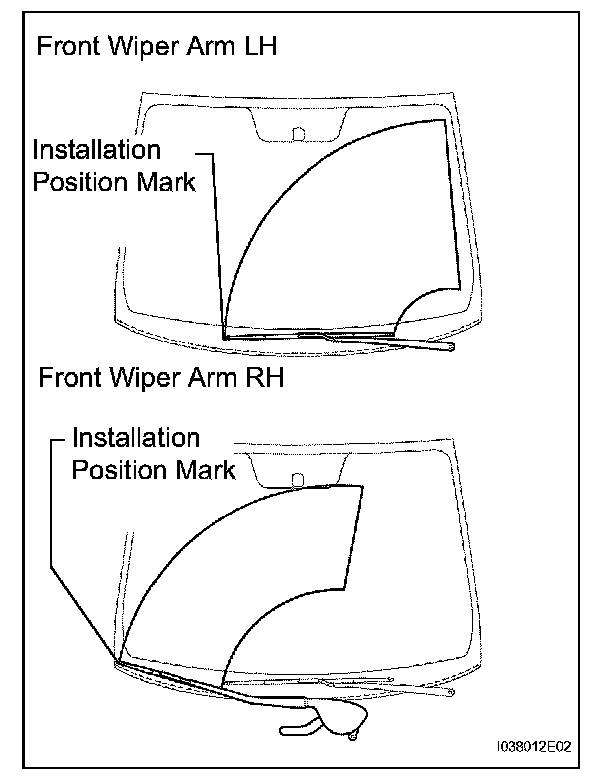 Front Wiper Arm LH

Installation Position Mark

Front Wiper Arm RH

Installation Position Mark

I038012E02