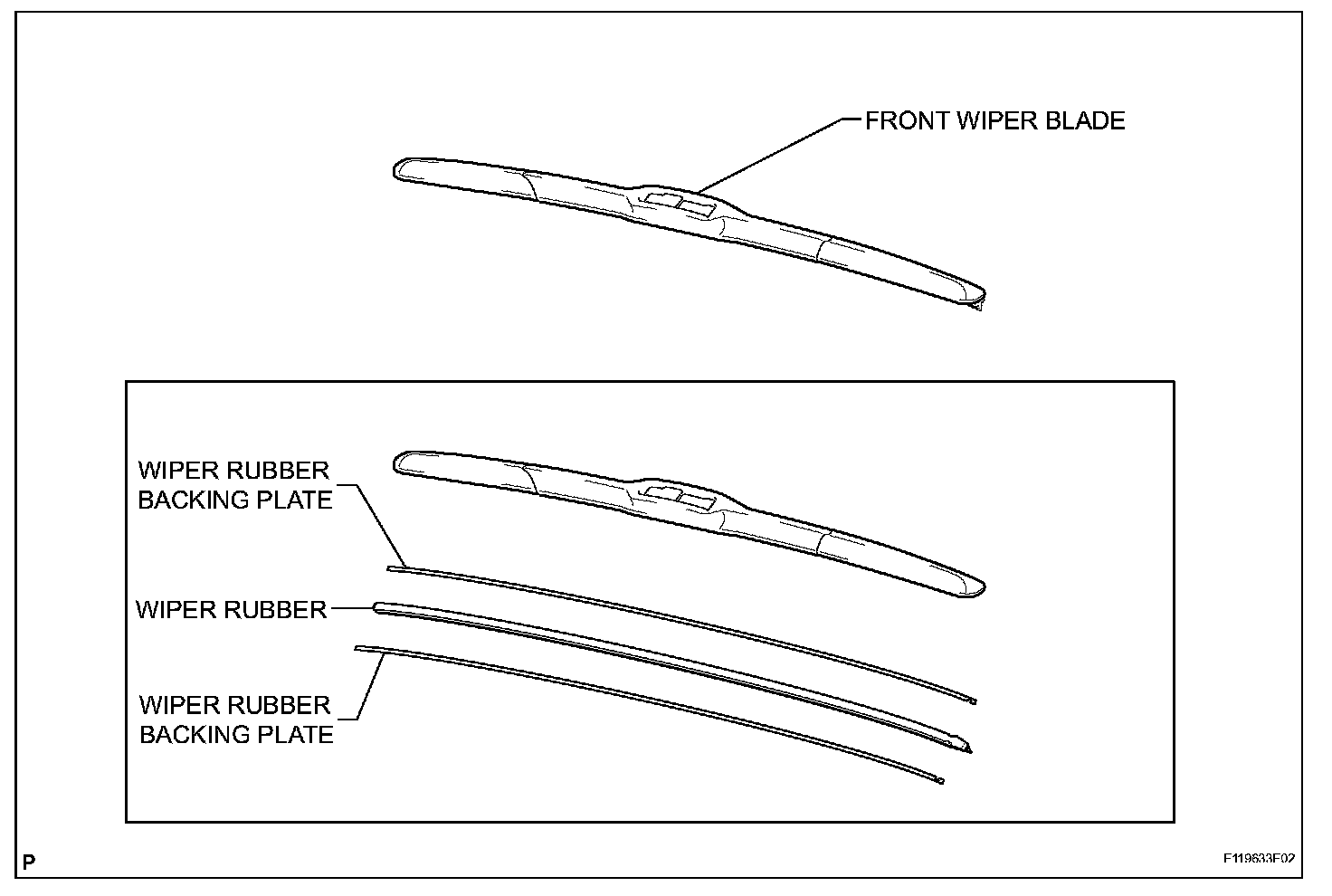 FRONT WIPER BLADE

WIPER RUBBER BACKING PLATE

WIPER RUBBER

WIPER RUBBER BACKING PLATE

P

F119633E02