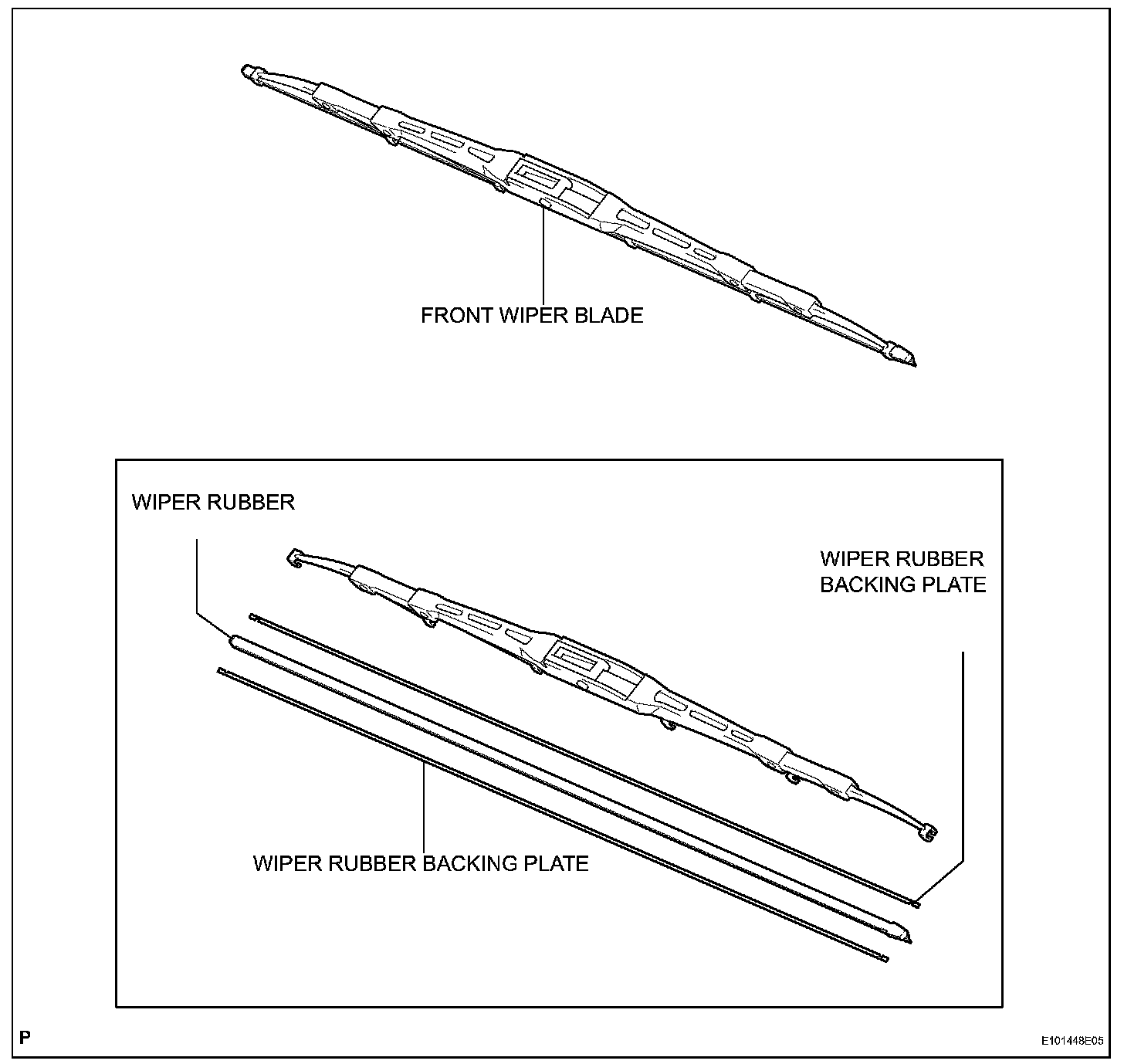 FRONT WIPER BLADE

WIPER RUBBER

WIPER RUBBER BACKING PLATE

WIPER RUBBER BACKING PLATE

P

E101448E05