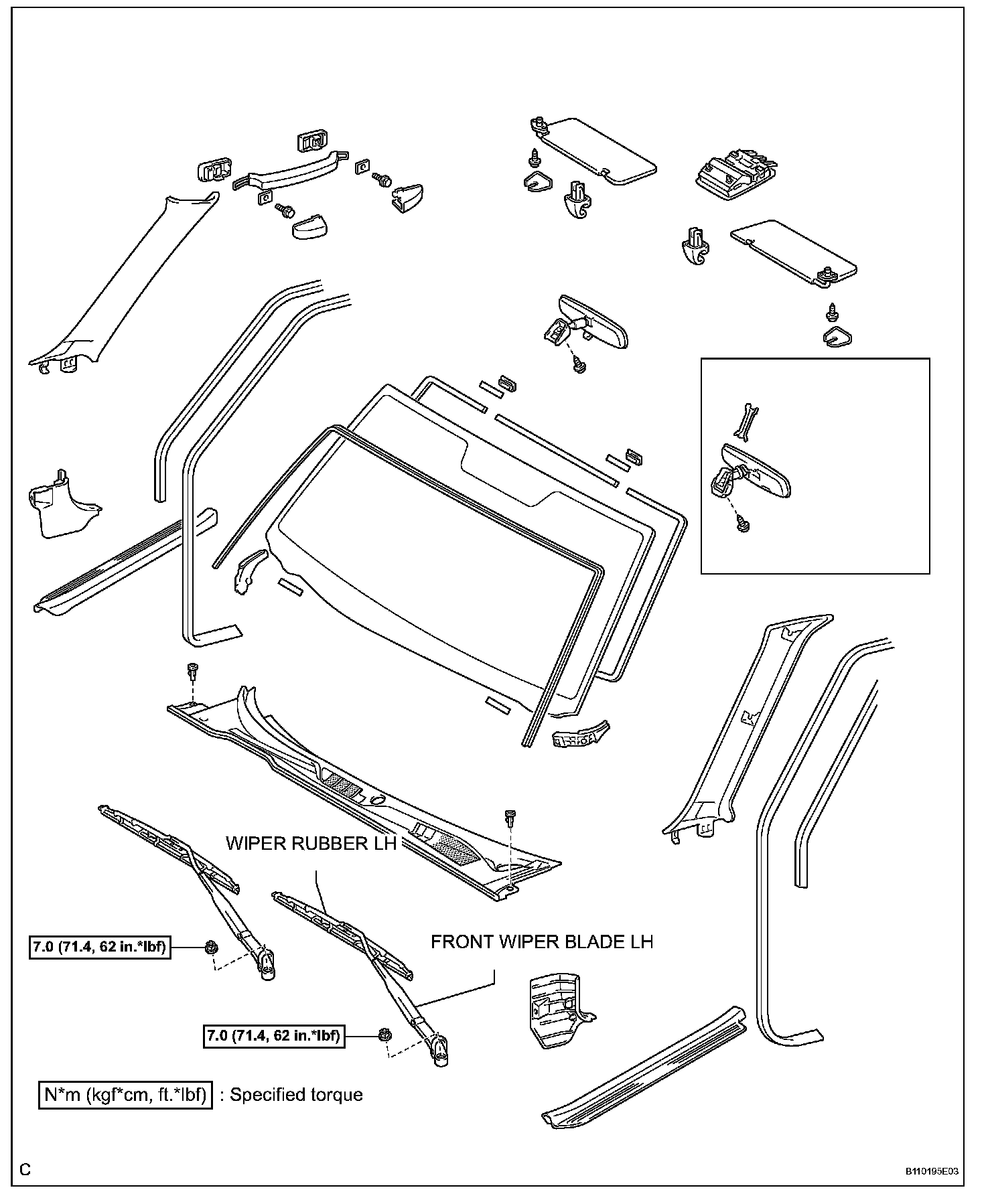 WIPER RUBBER LH

7.0 (71.4, 62 in.*lbf)

FRONT WIPER BLADE LH

7.0 (71.4, 62 in.*lbf)

N*m (kgf*cm, ft.*lbf) : Specified torque

C

B110195E03