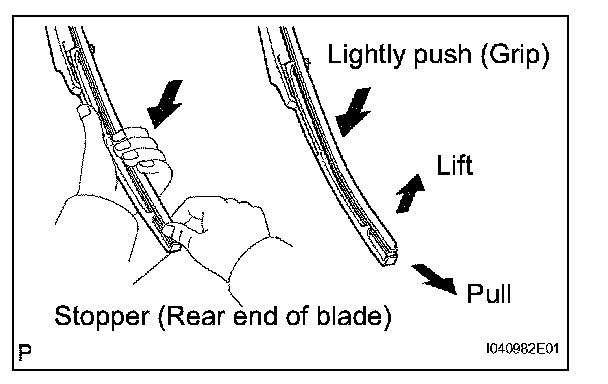 Lightly push (Grip)

Lift

Pull

Stopper (Rear end of blade)

P

I040982E01