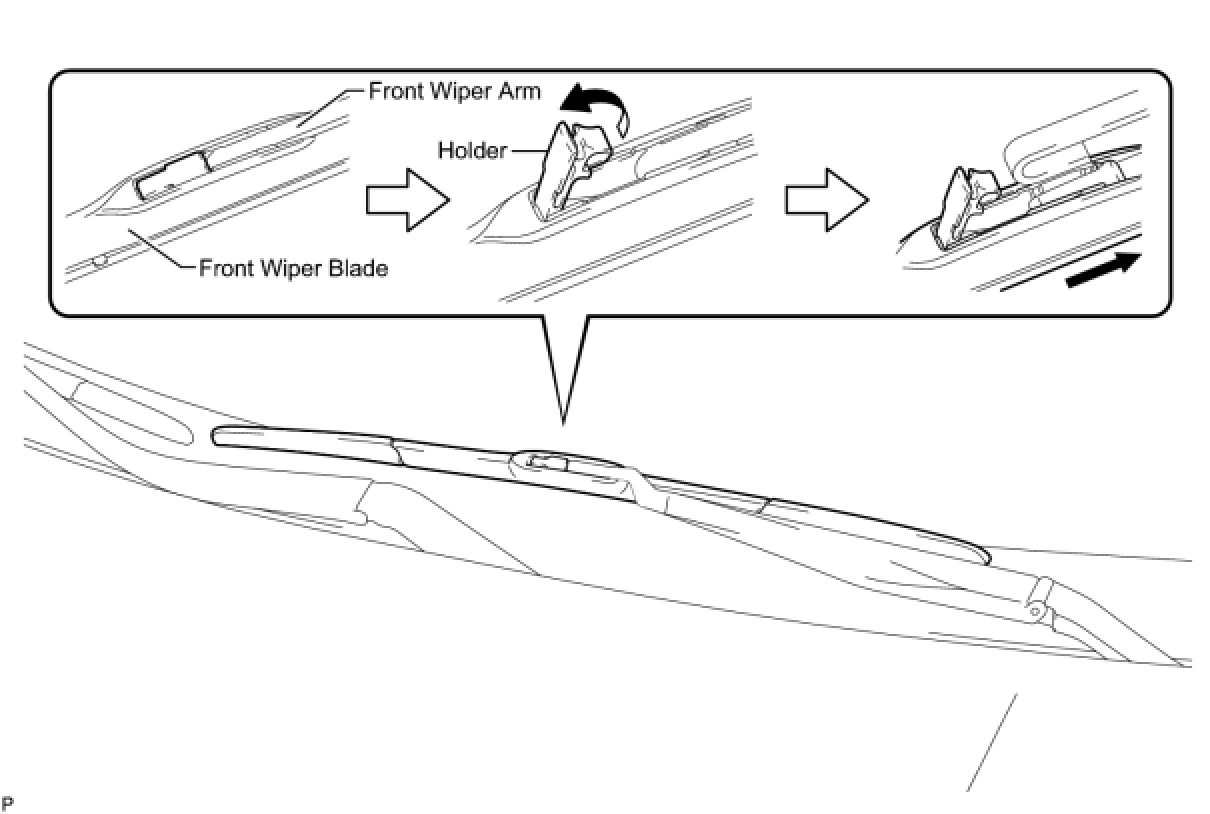 Front Wiper Arm

Holder

Front Wiper Blade

P