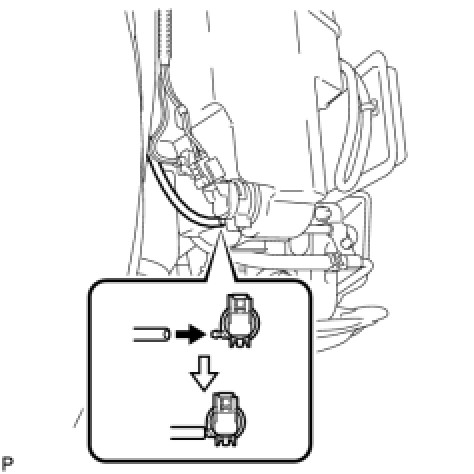 P