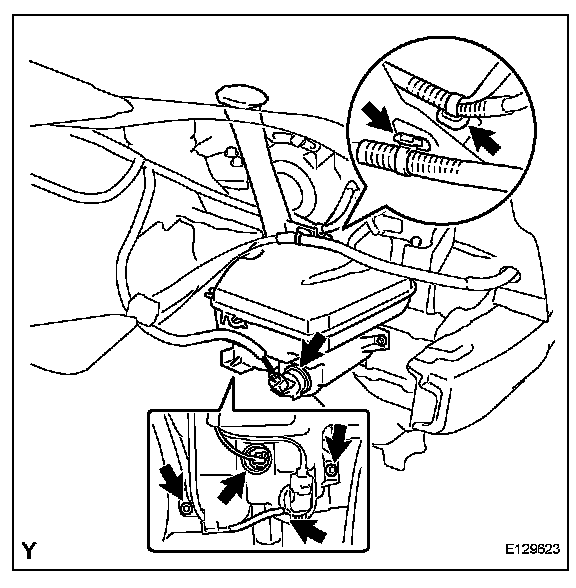 Y

E129623