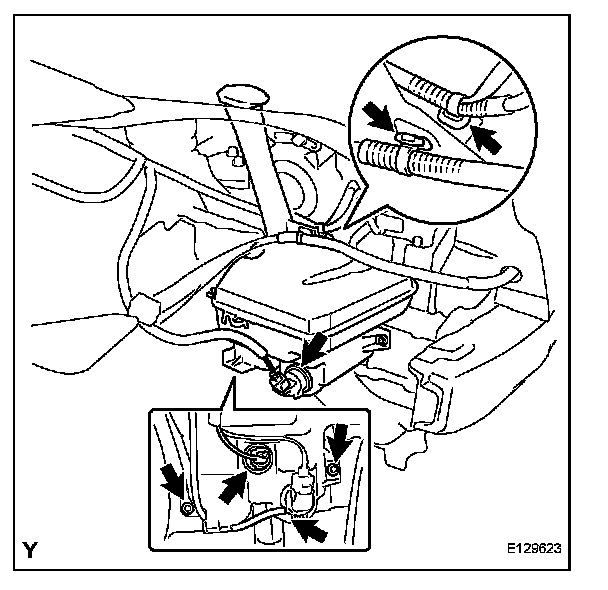 Y
E129623