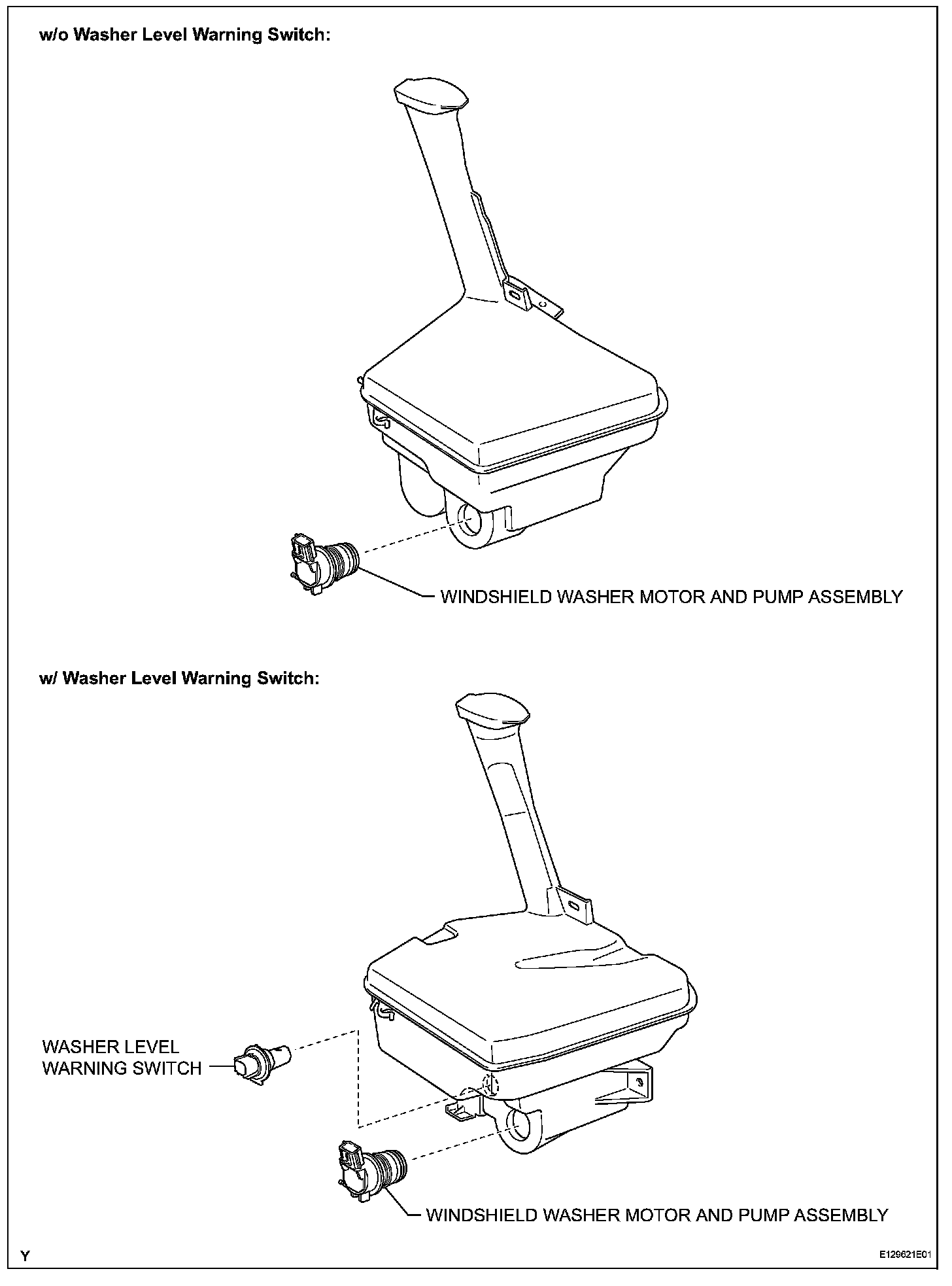 w/o Washer Level Warning Switch:

WINDSHIELD WASHER MOTOR AND PUMP ASSEMBLY

w/ Washer Level Warning Switch:

WASHER LEVEL WARNING SWITCH

WINDSHIELD WASHER MOTOR AND PUMP ASSEMBLY

Y

E129621E01