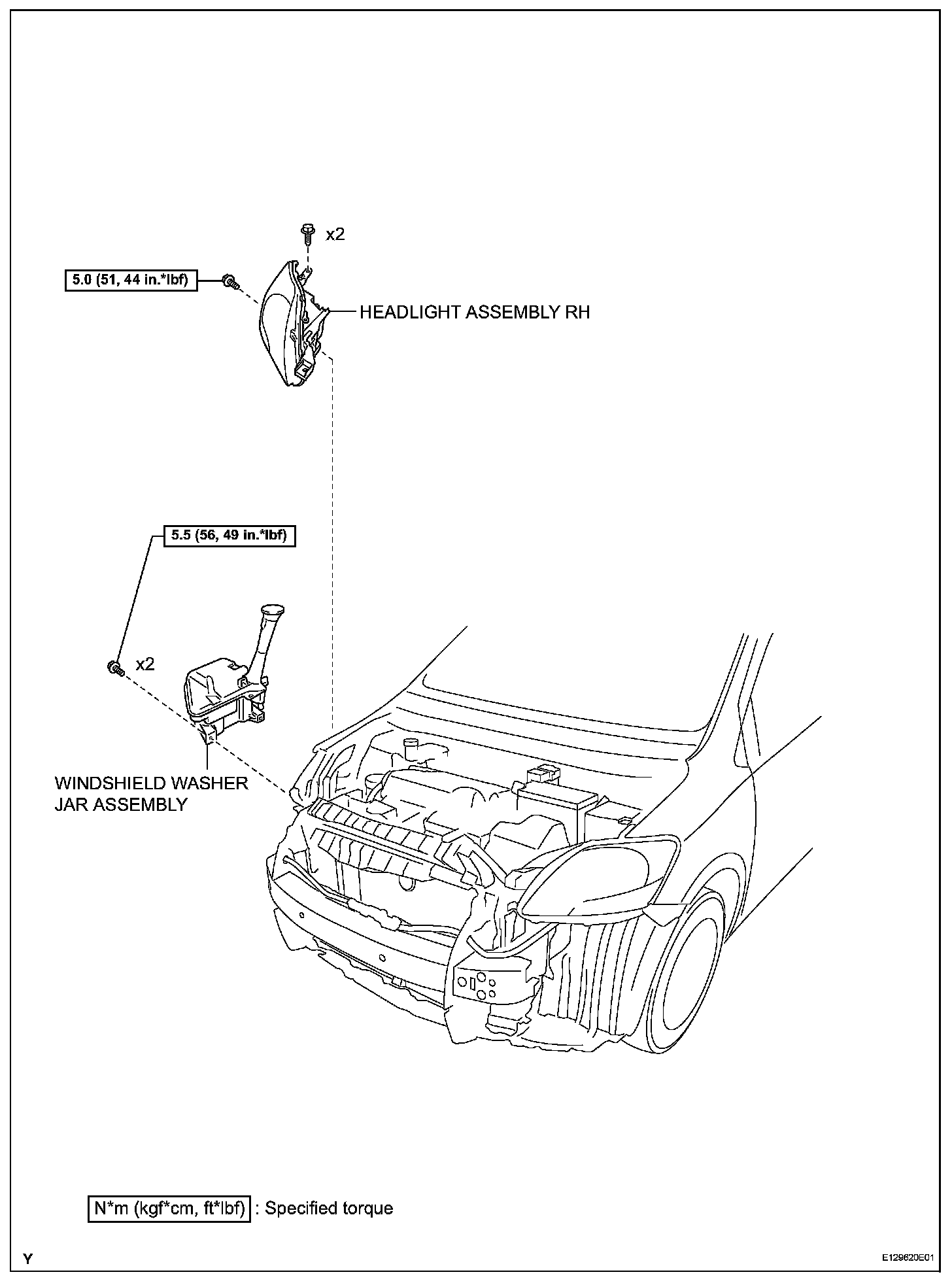 x2

5.0 (51, 44 in.*lbf)

HEADLIGHT ASSEMBLY RH

5.5 (56, 49 in.*lbf)

x2

WINDSHIELD WASHER JAR ASSEMBLY

N*m (kgf*cm, ft*lbf) : Specified torque

Y

E129620E01