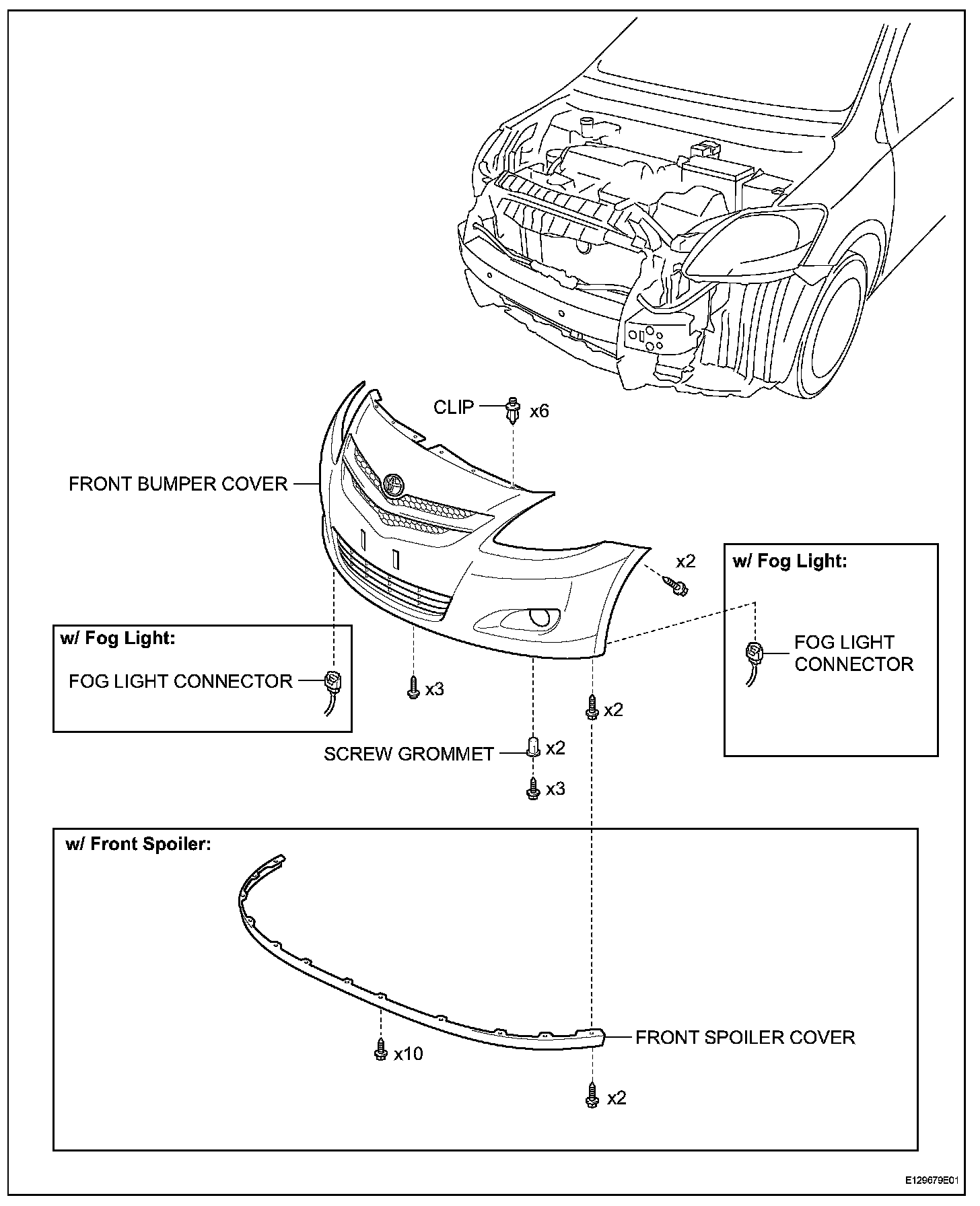 CLIP x6

FRONT BUMPER COVER

x2

w/ Fog Light:

FOG LIGHT CONNECTOR

w/ Fog Light:

FOG LIGHT CONNECTOR

x3

x2

SCREW GROMMET x2

x3

w/ Front Spoiler:

FRONT SPOILER COVER

x10

x2

E129679E01