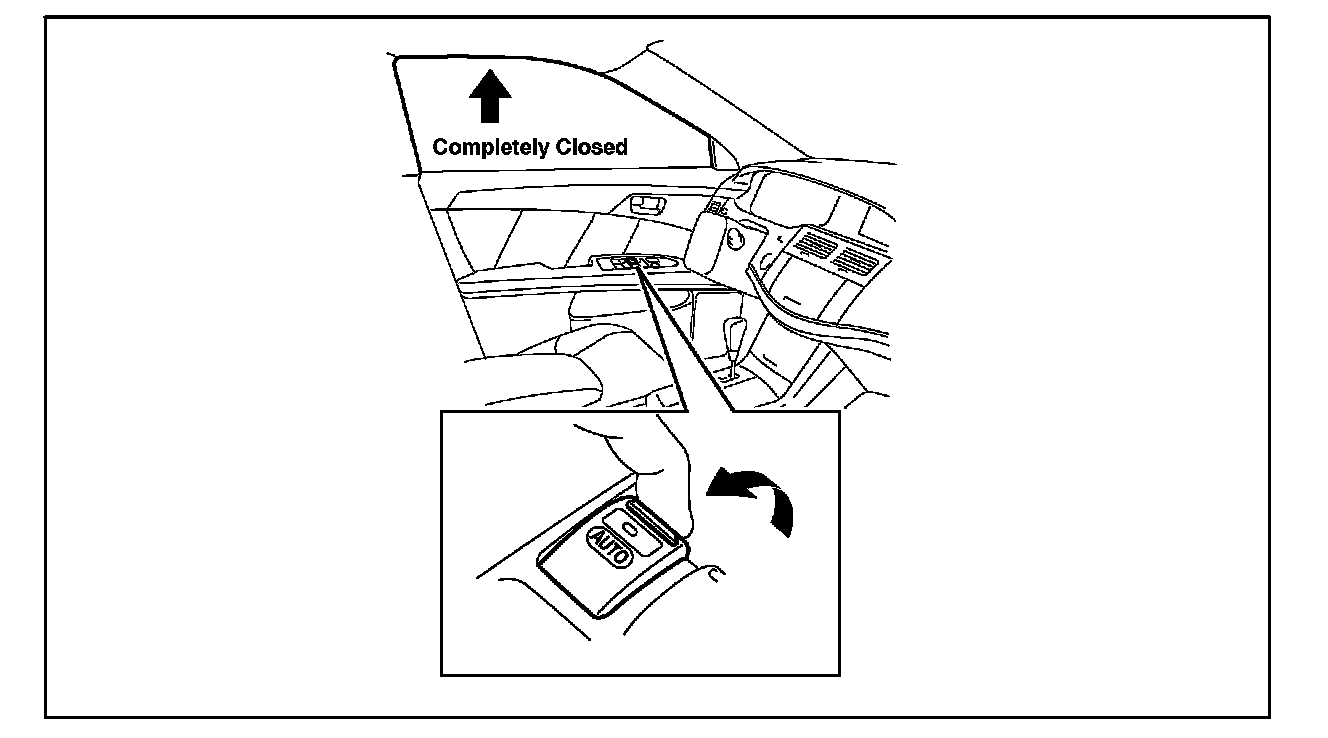 Completely Closed

AUTO