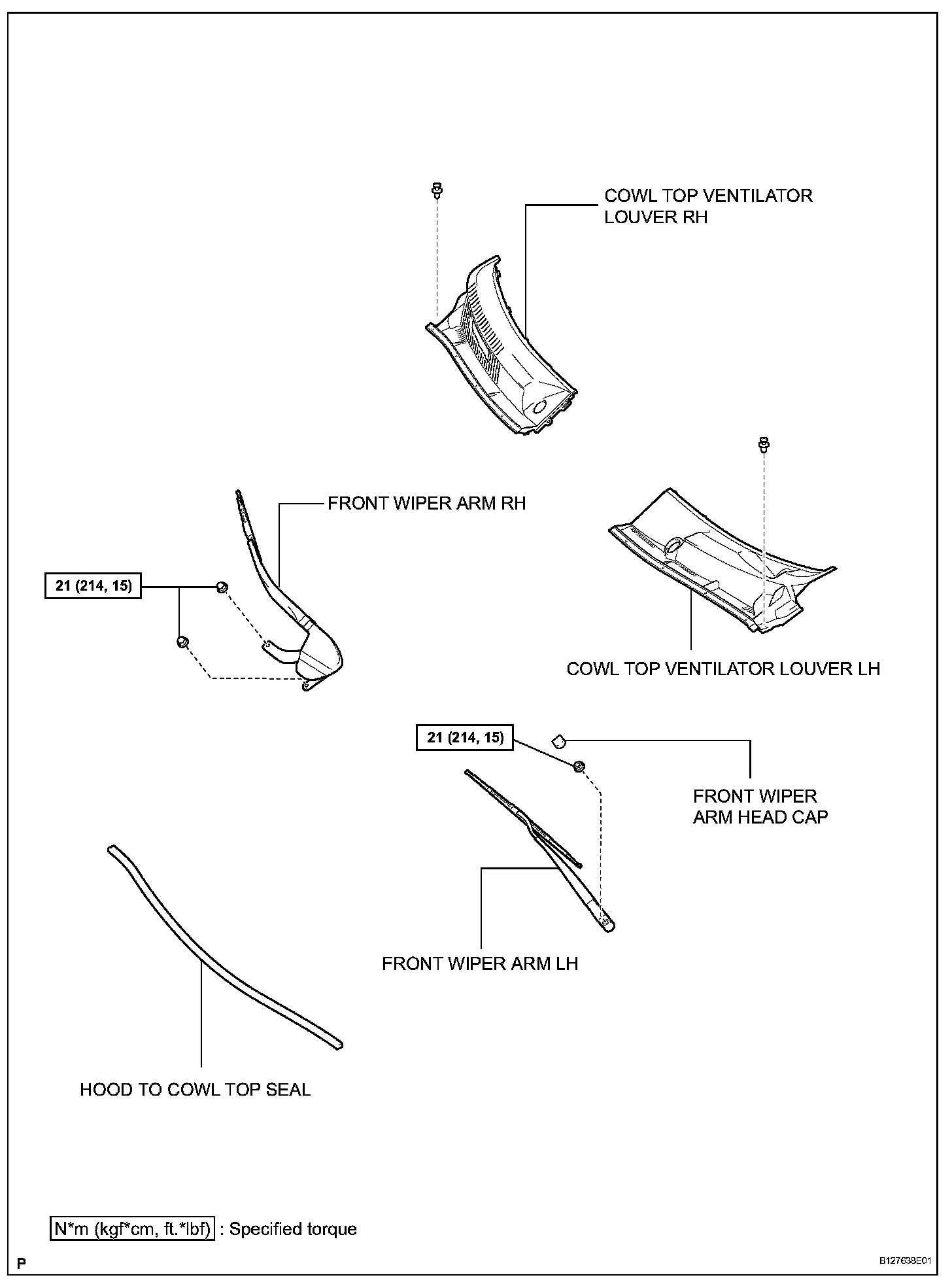 COWL TOP VENTILATOR LOUVER RH

FRONT WIPER ARM RH

21 (214, 15)

COWL TOP VENTILATOR LOUVER LH

21 (214, 15)

FRONT WIPER ARM HEAD CAP

FRONT WIPER ARM LH

HOOD TO COWL TOP SEAL

N*m (kgf*cm, ft.*lbf) : Specified torque

P

B127638E01