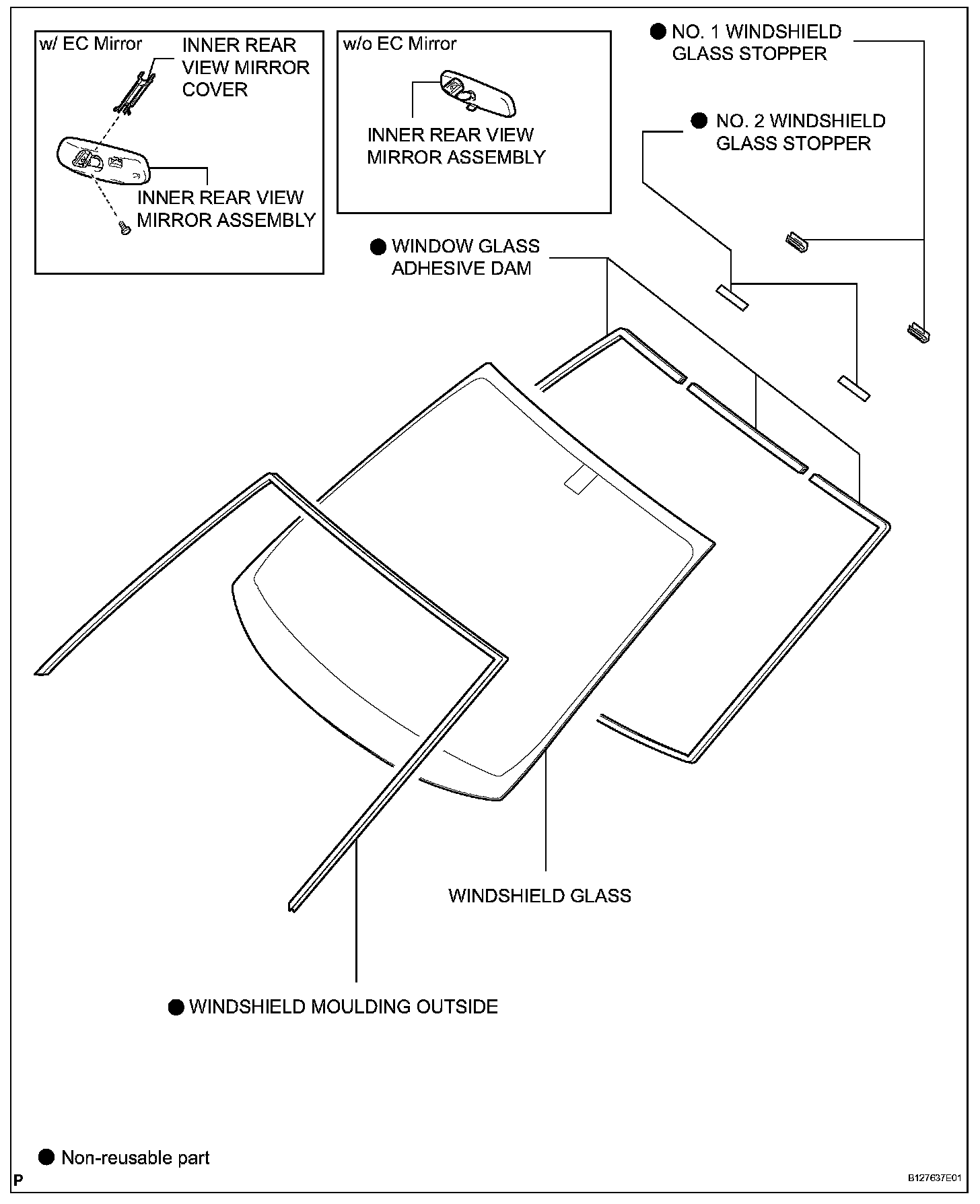 w/ EC Mirror

INNER REAR VIEW MIRROR COVER

INNER REAR VIEW MIRROR ASSEMBLY

w/o EC Mirror

INNER REAR VIEW MIRROR ASSEMBLY

● NO. 1 WINDSHIELD GLASS STOPPER

● NO. 2 WINDSHIELD GLASS STOPPER

● WINDOW GLASS ADHESIVE DAM

WINDSHIELD GLASS

● WINDSHIELD MOULDING OUTSIDE

● Non-reusable part

P

B127637E01