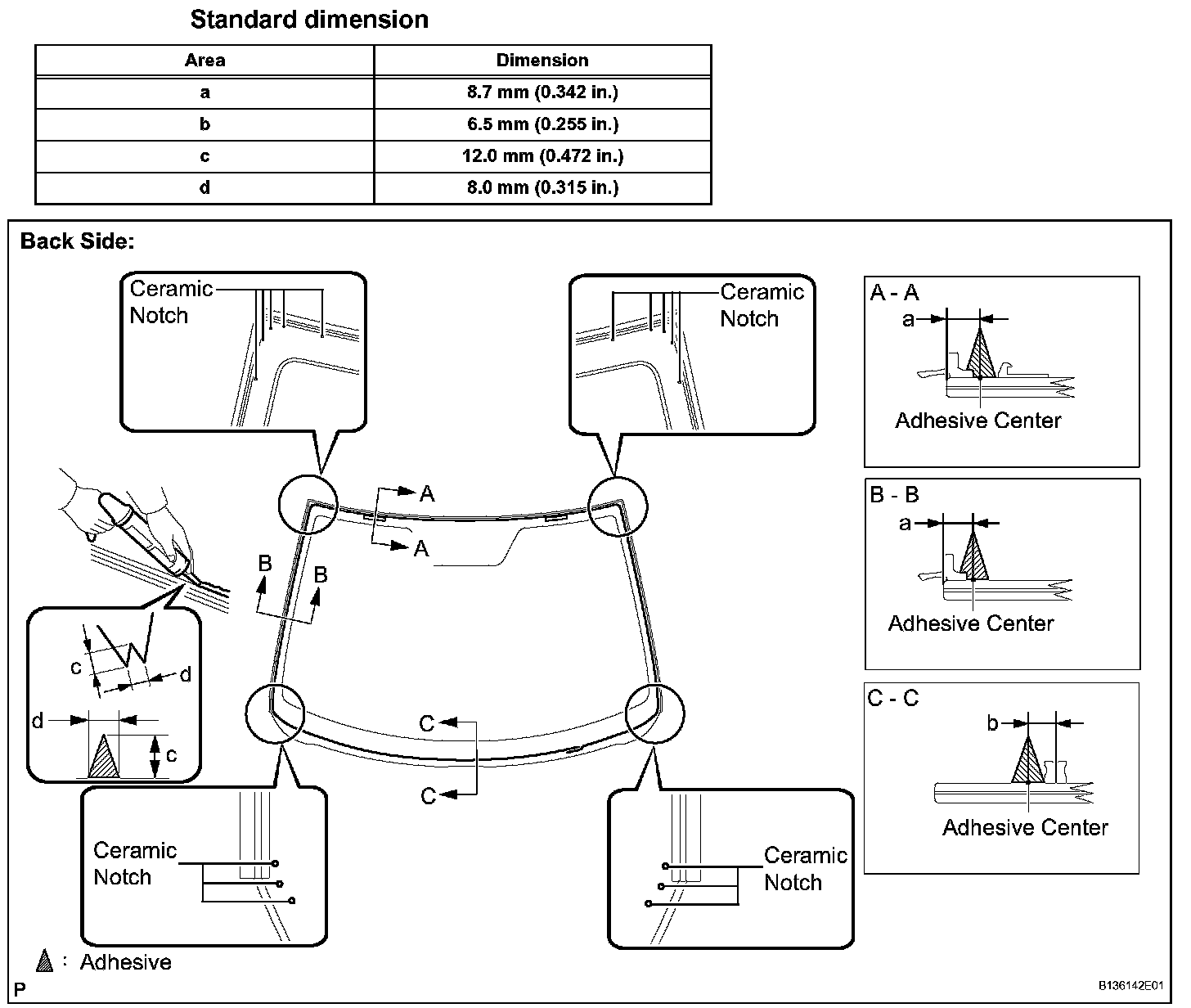 Standard dimension

| Area | Dimension |
|---|---|
| a | 8.7 mm (0.342 in.) |
| b | 6.5 mm (0.255 in.) |
| c | 12.0 mm (0.472 in.) |
| d | 8.0 mm (0.315 in.) |

Back Side:

Ceramic Notch

Ceramic Notch

A - A
a
Adhesive Center

A
A

B
B

B - B
a
Adhesive Center

c
d
d
c

C
C

C - C
b
Adhesive Center

Ceramic Notch

Ceramic Notch

: Adhesive

P

B136142E01