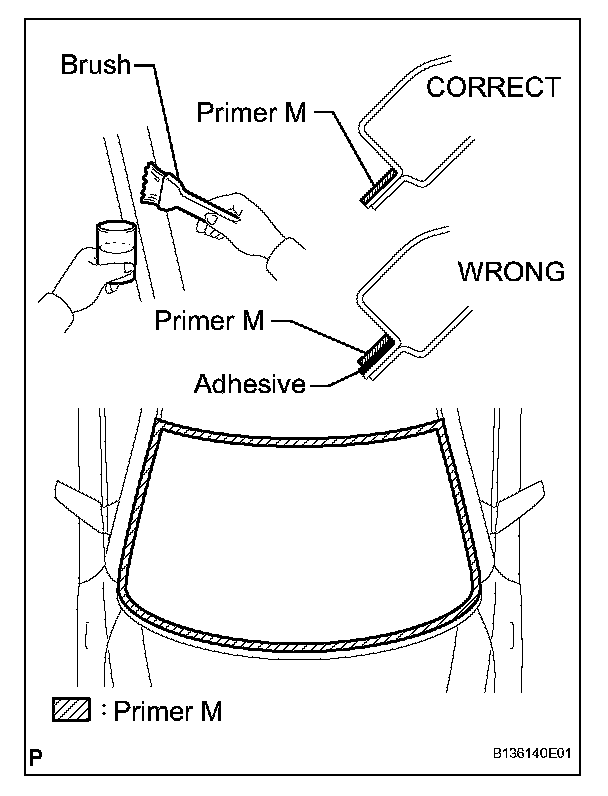 Brush

Primer M

CORRECT

WRONG

Primer M

Adhesive

: Primer M

P

B136140E01